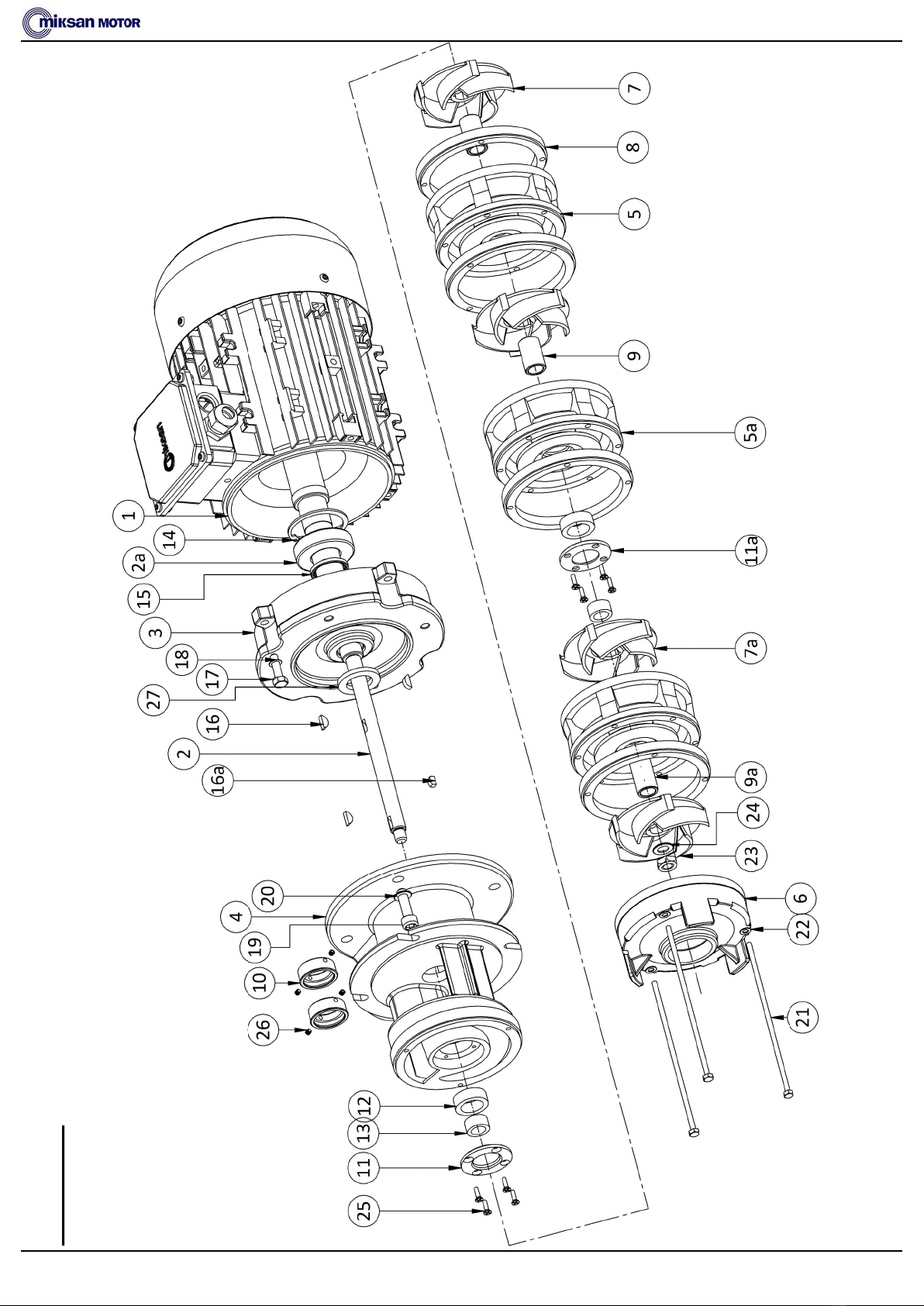 miksan MOTOR

7
8
5
9
5a
11a
7a
9a
24
23
6
22
21
1
14
2a
15
3
18
17
27
16
2
16a
20
4
19
10
26
12
13
11
25