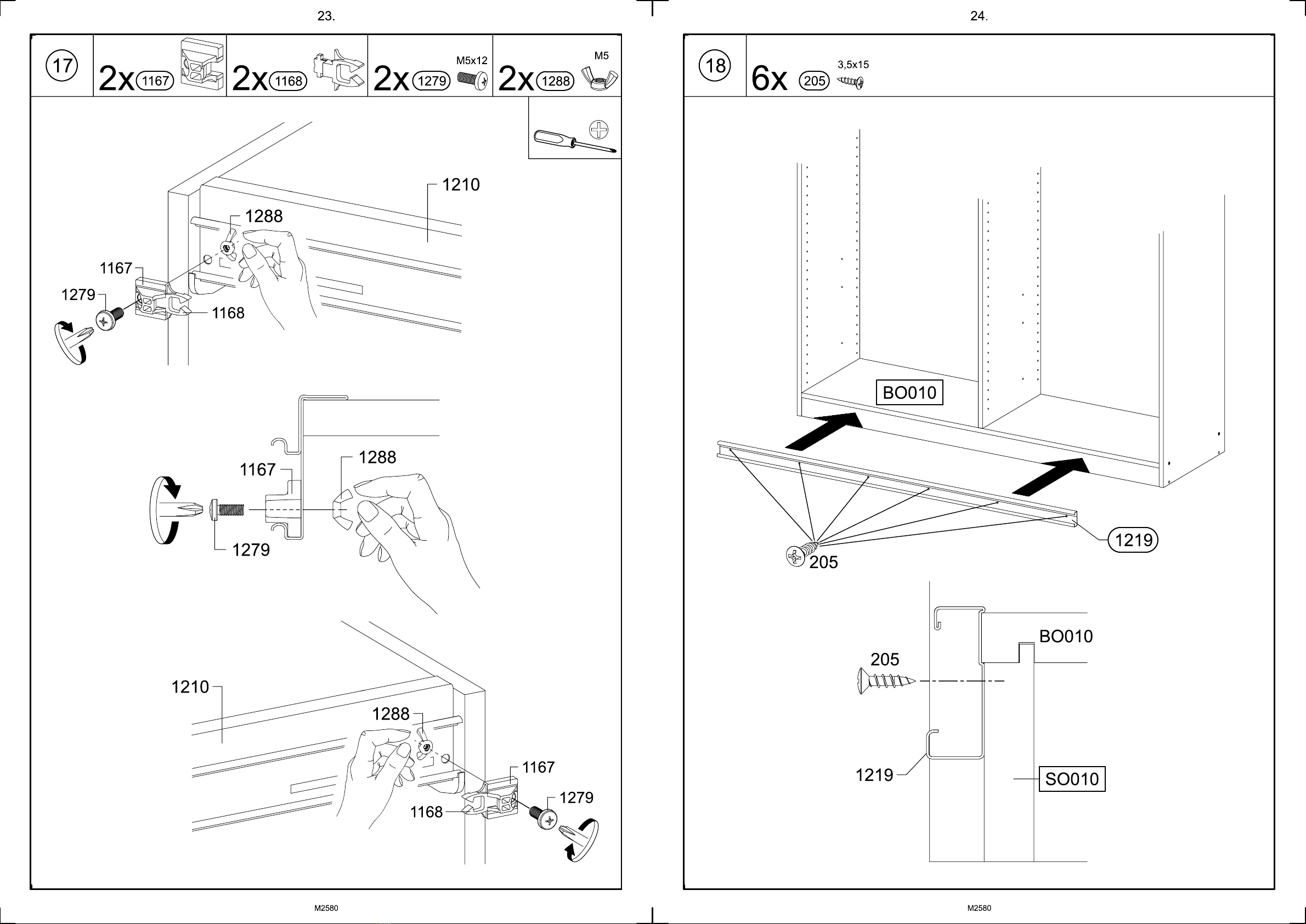 23.

17

2x 1167

2x 1168

2x 1279 M5x12

2x 1288 M5

1210

1288

1167

1279

1168

1167

1288

1279

1210

1288

1167

1279

1168

M2580

24.

18

6x 205 3,5x15

BO010

1219

205

BO010

205

1219

SO010

M2580