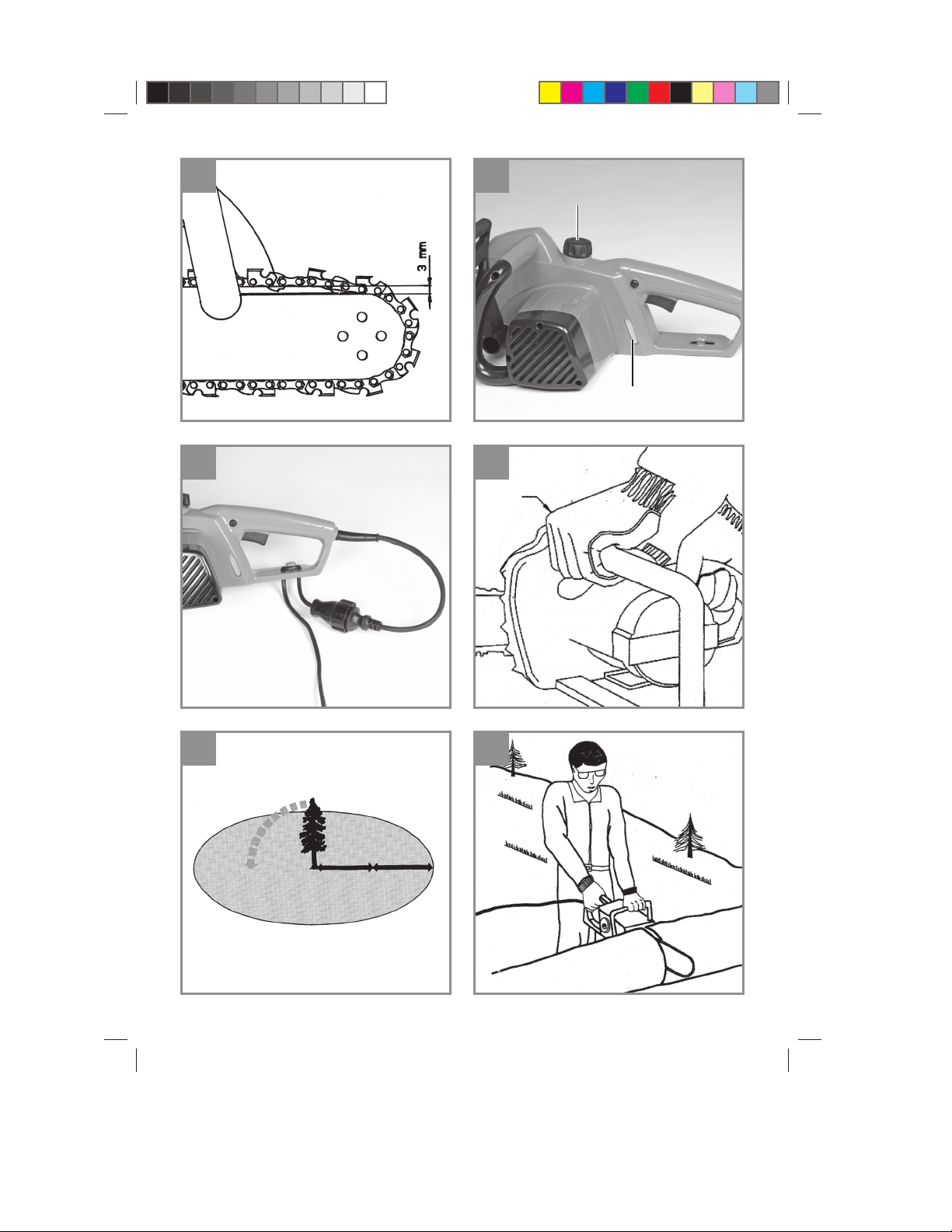 3 mm