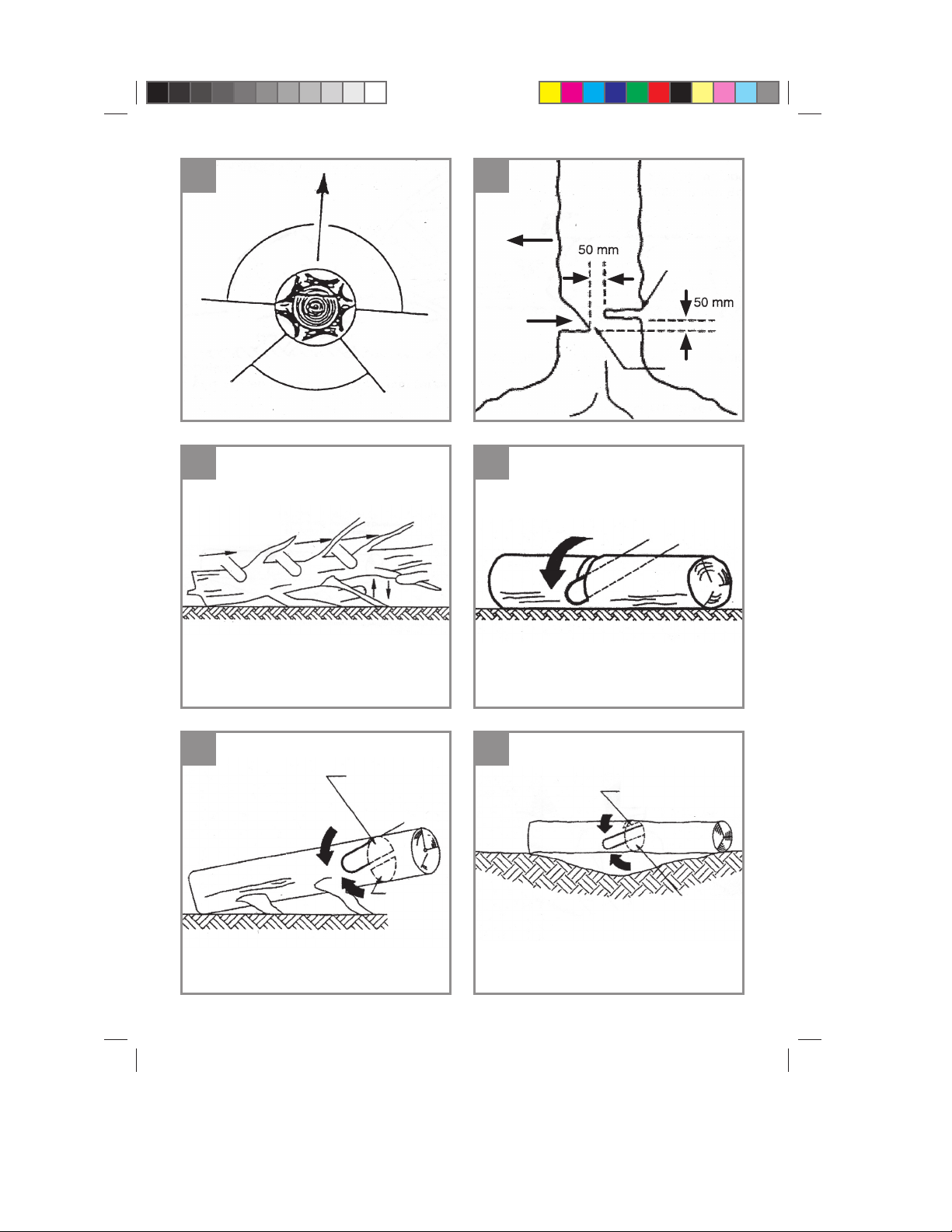 50 mm
50 mm