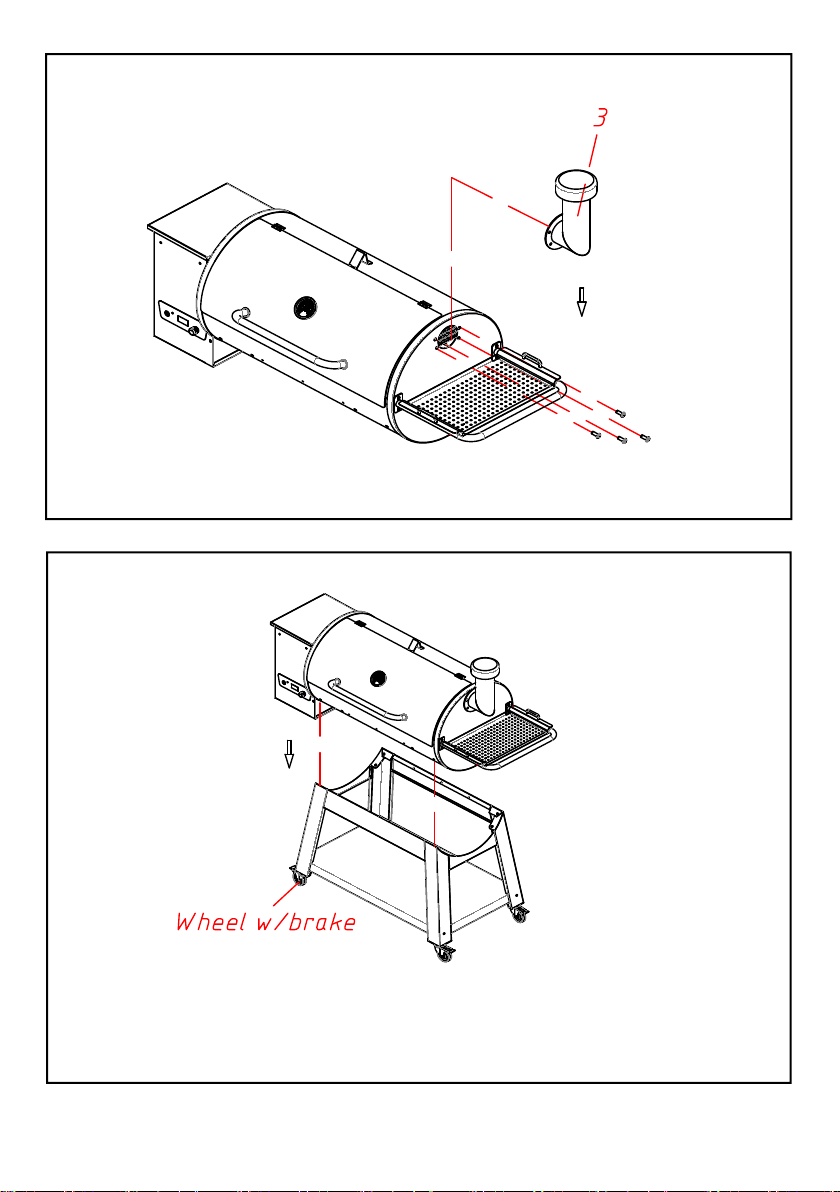 3

Wheel w/brake