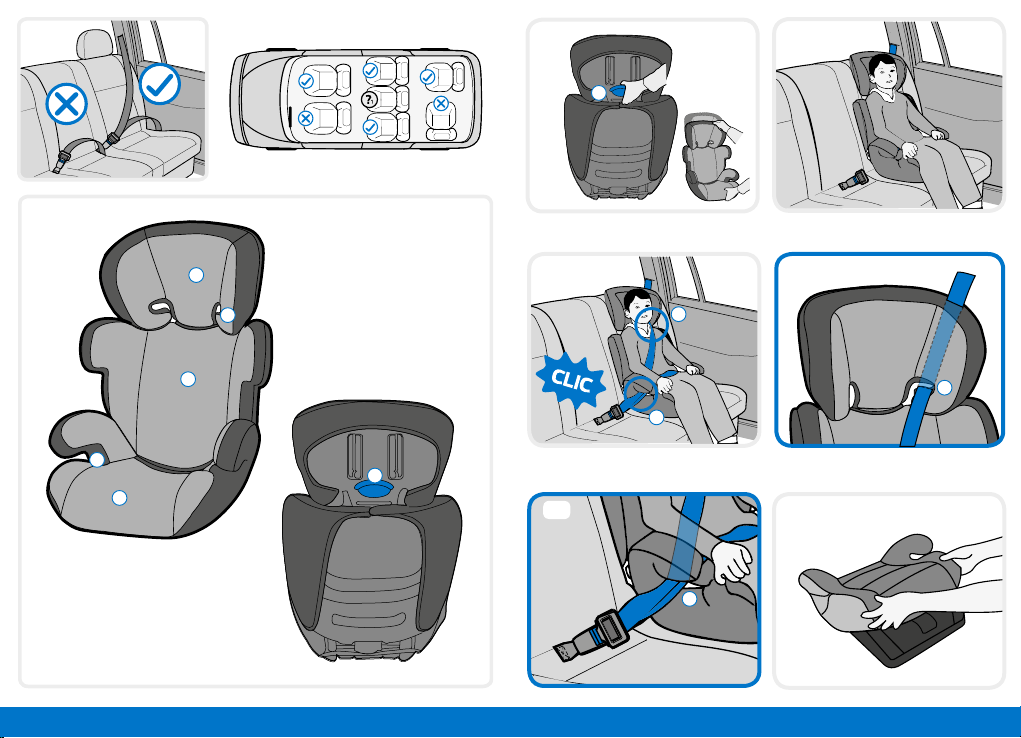 ?

CLIC