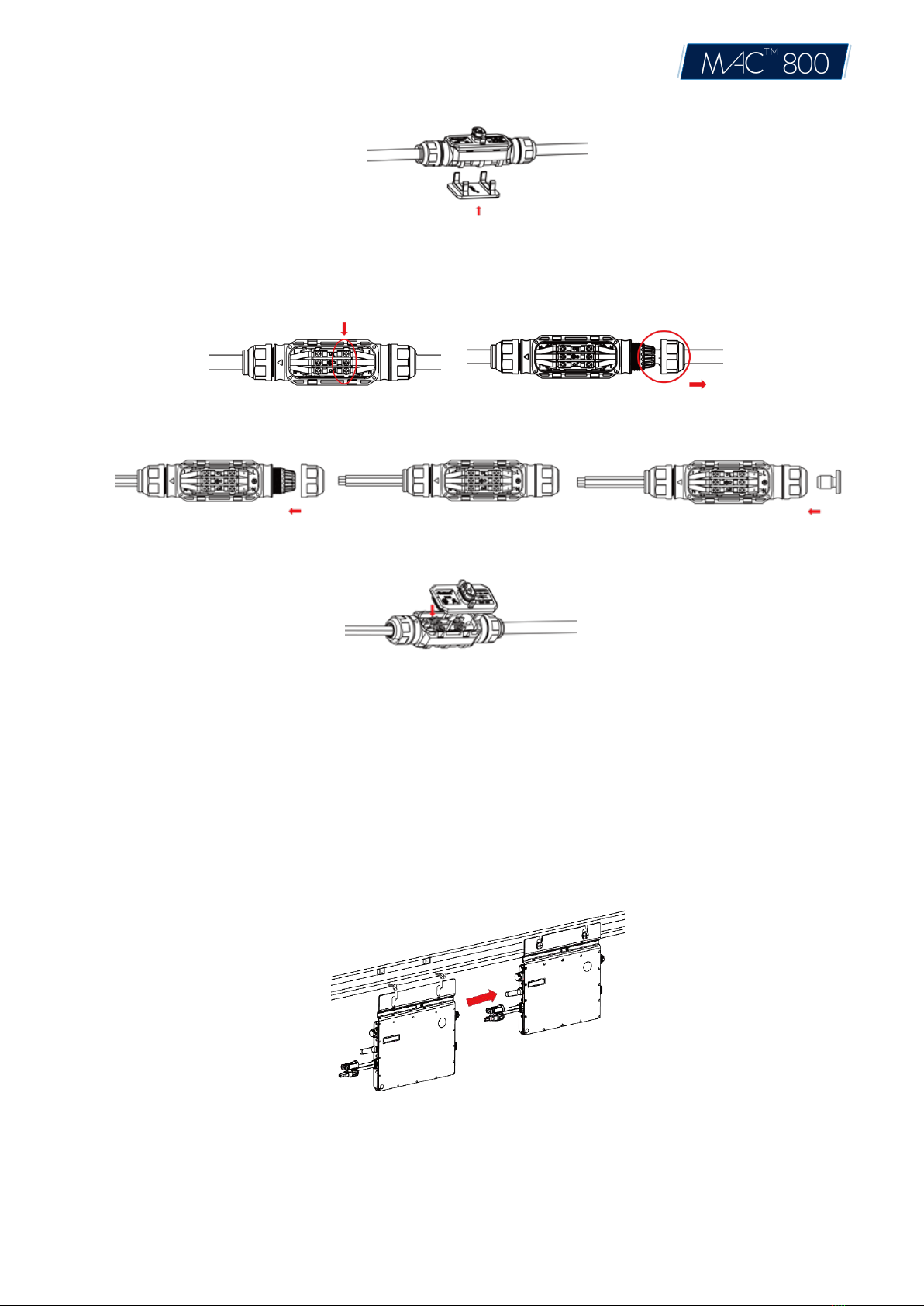 MAC™ 800