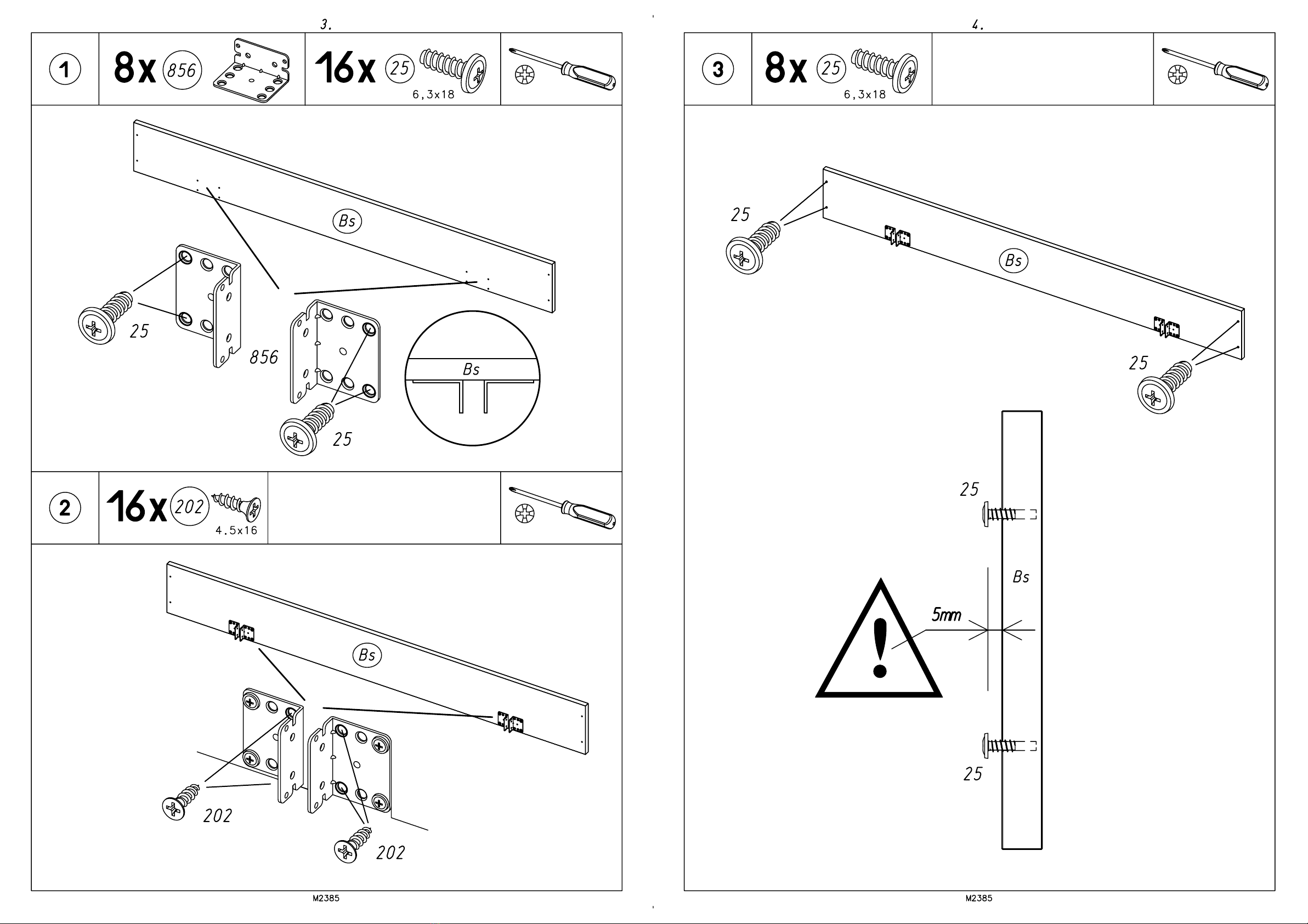 3.

1

8x 856

16x 25
6,3x18

Bs

25

856

Bs

25

2

16x 202
4.5x16

Bs

202

202

M2385

4.

3

8x 25
6,3x18

25

Bs

25

25

Bs

5mm

25

M2385