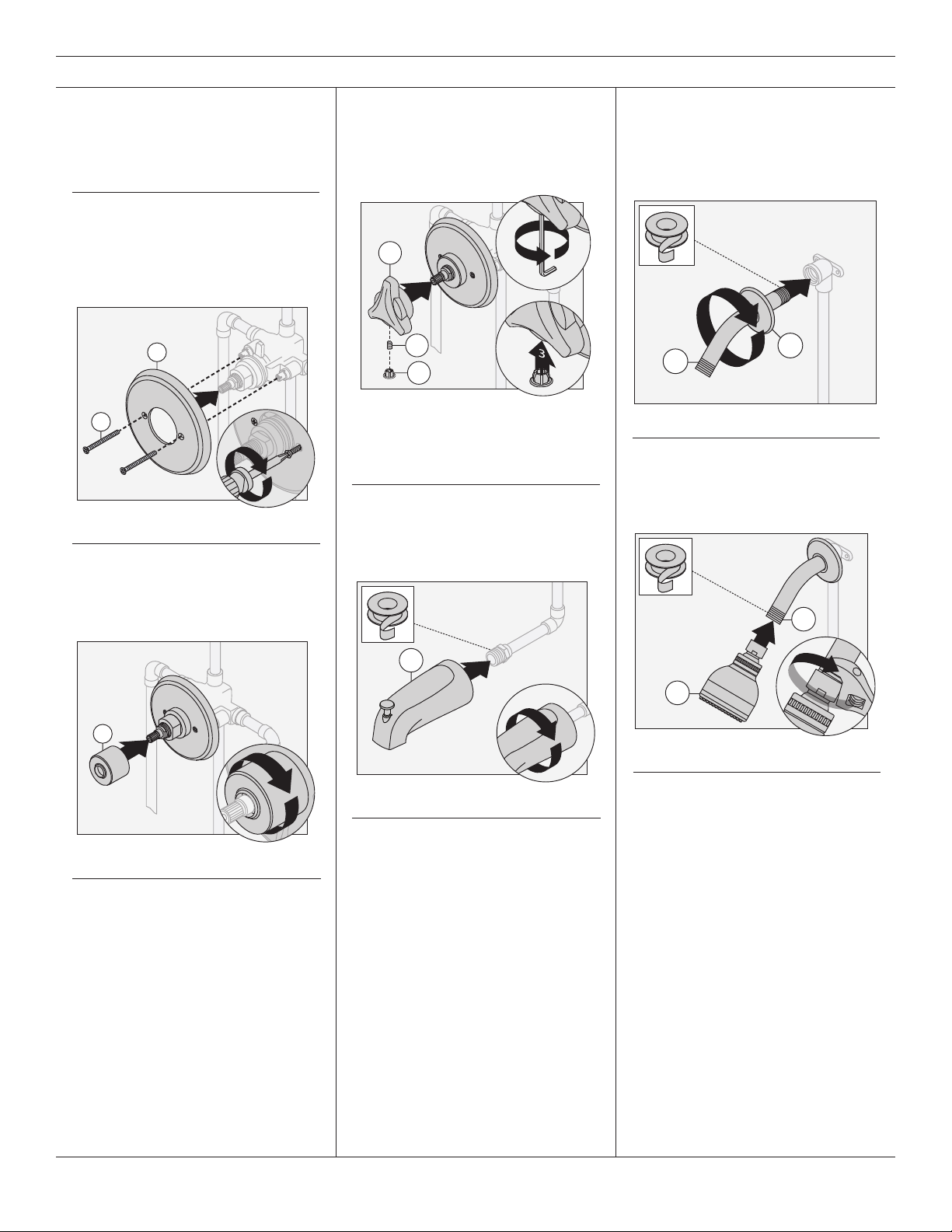 3