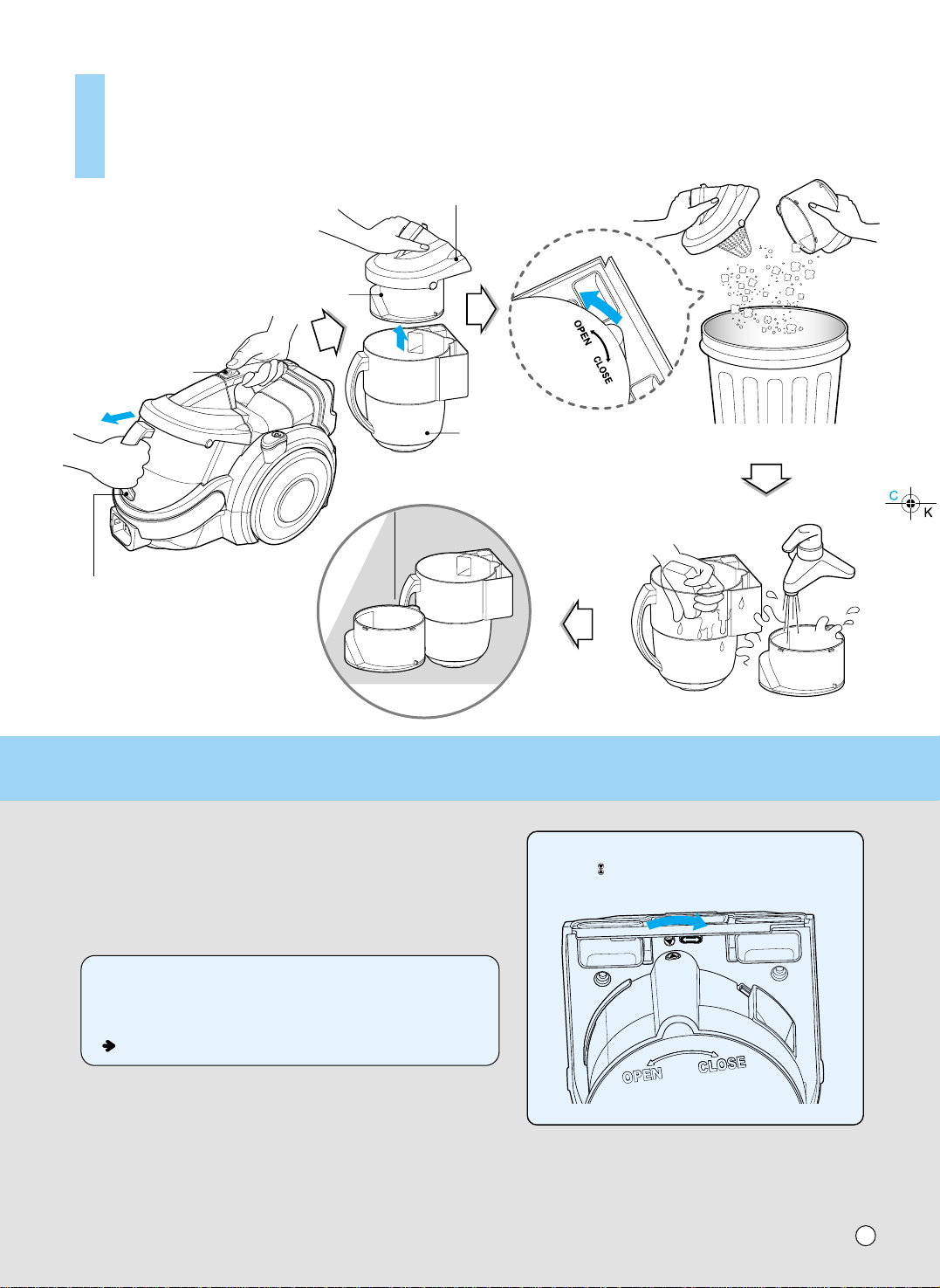 OPEN
CLOSE

C
K

OPEN
CLOSE