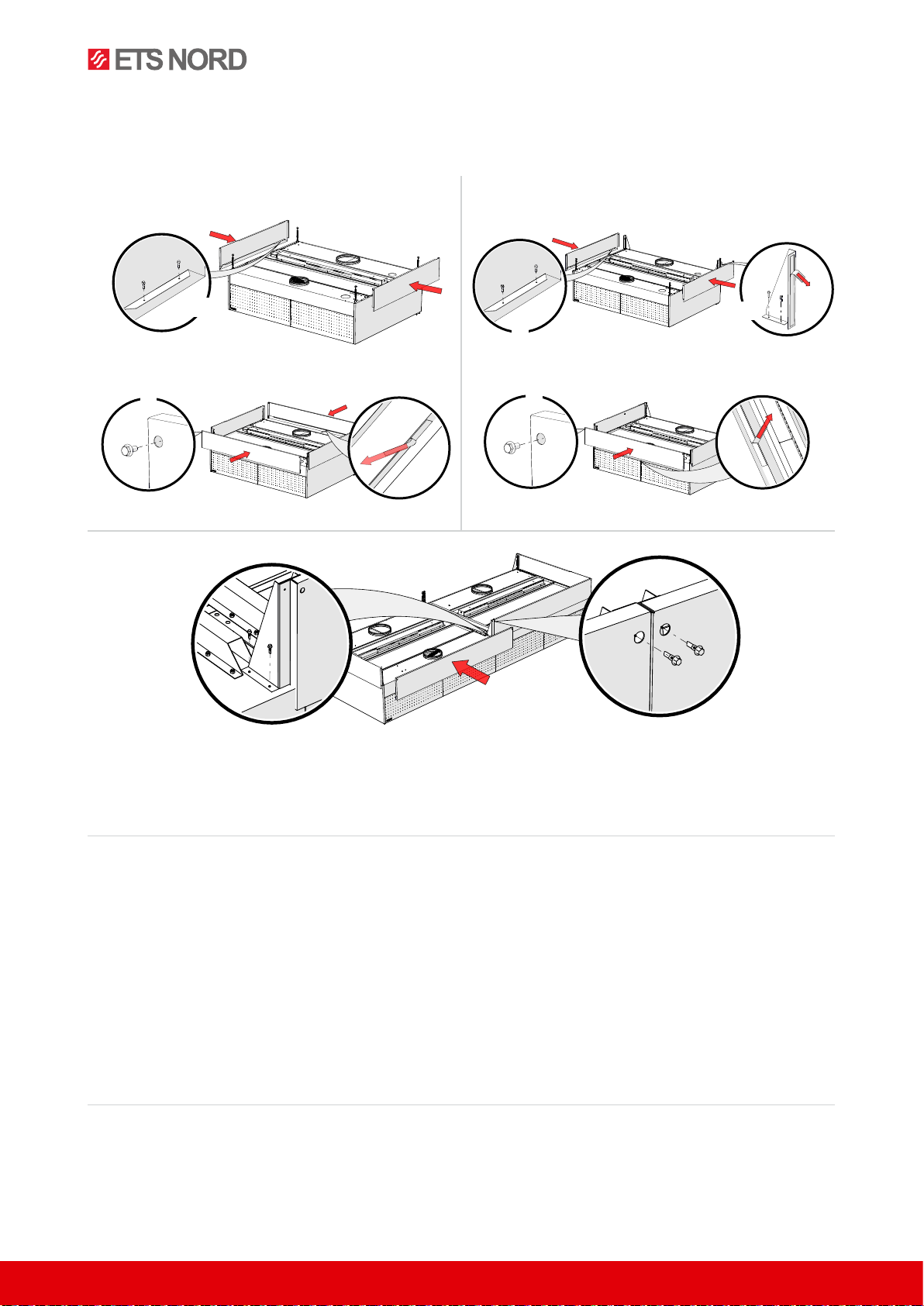 ETS NORD