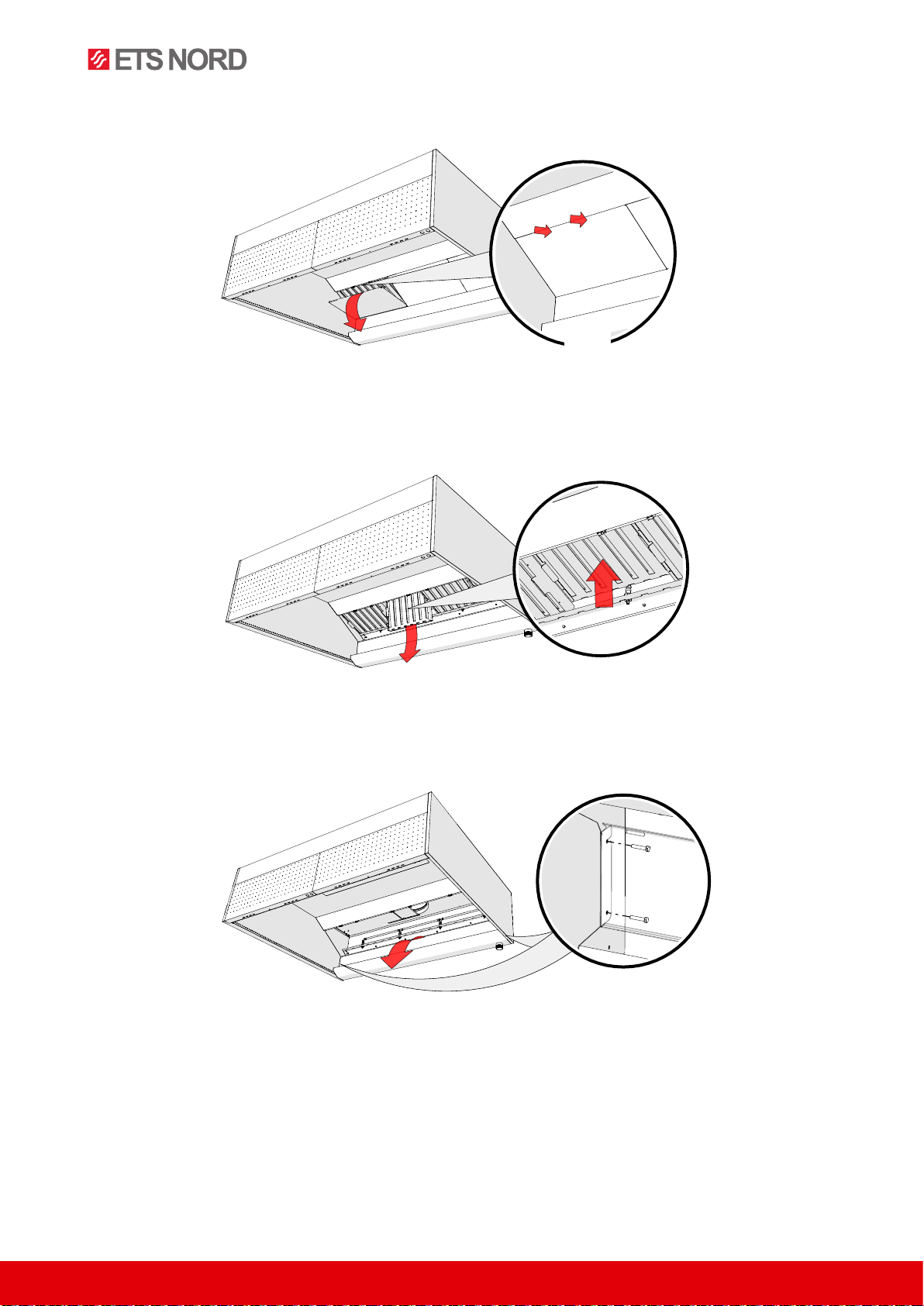 ETS NORD