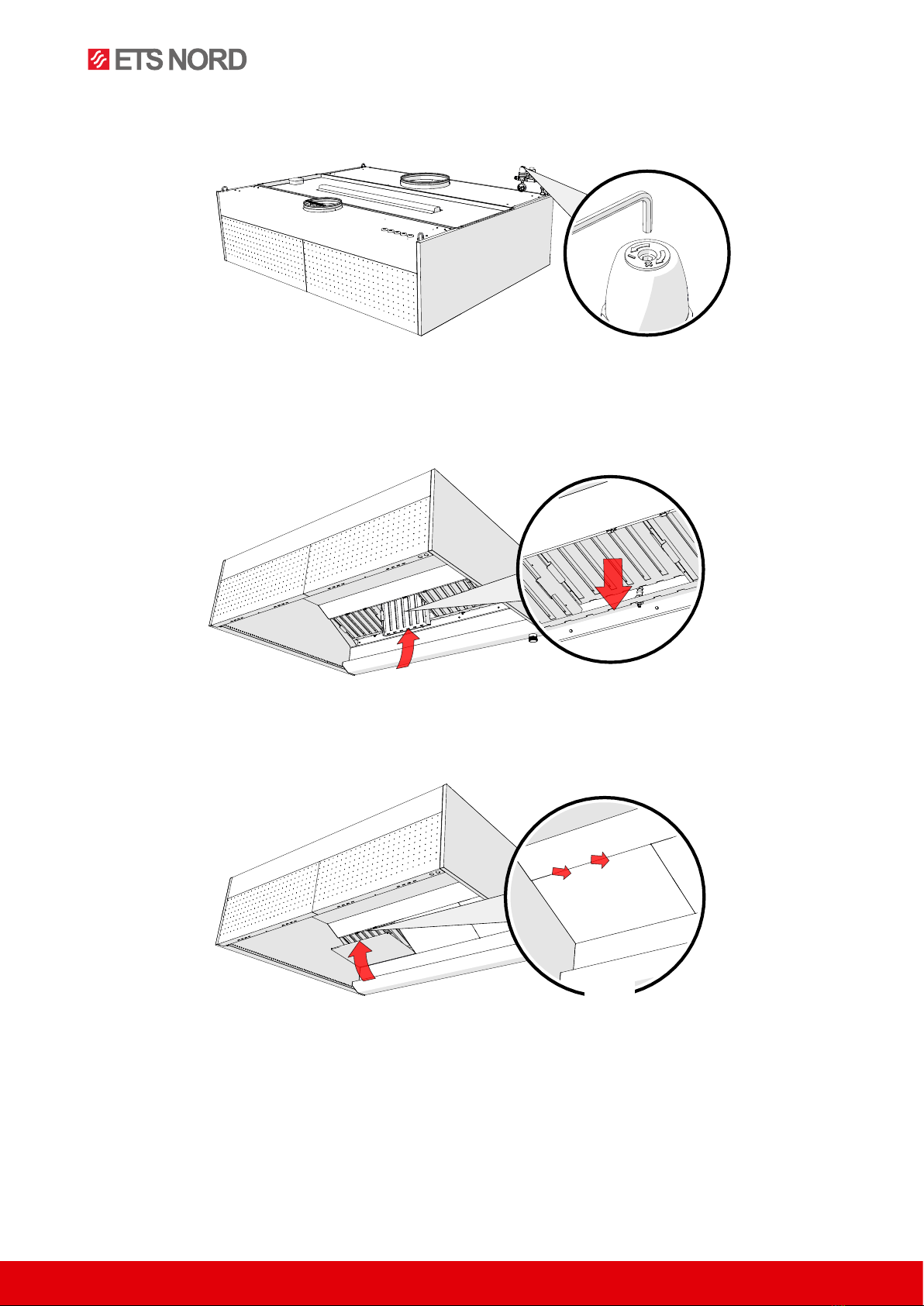 ETS NORD