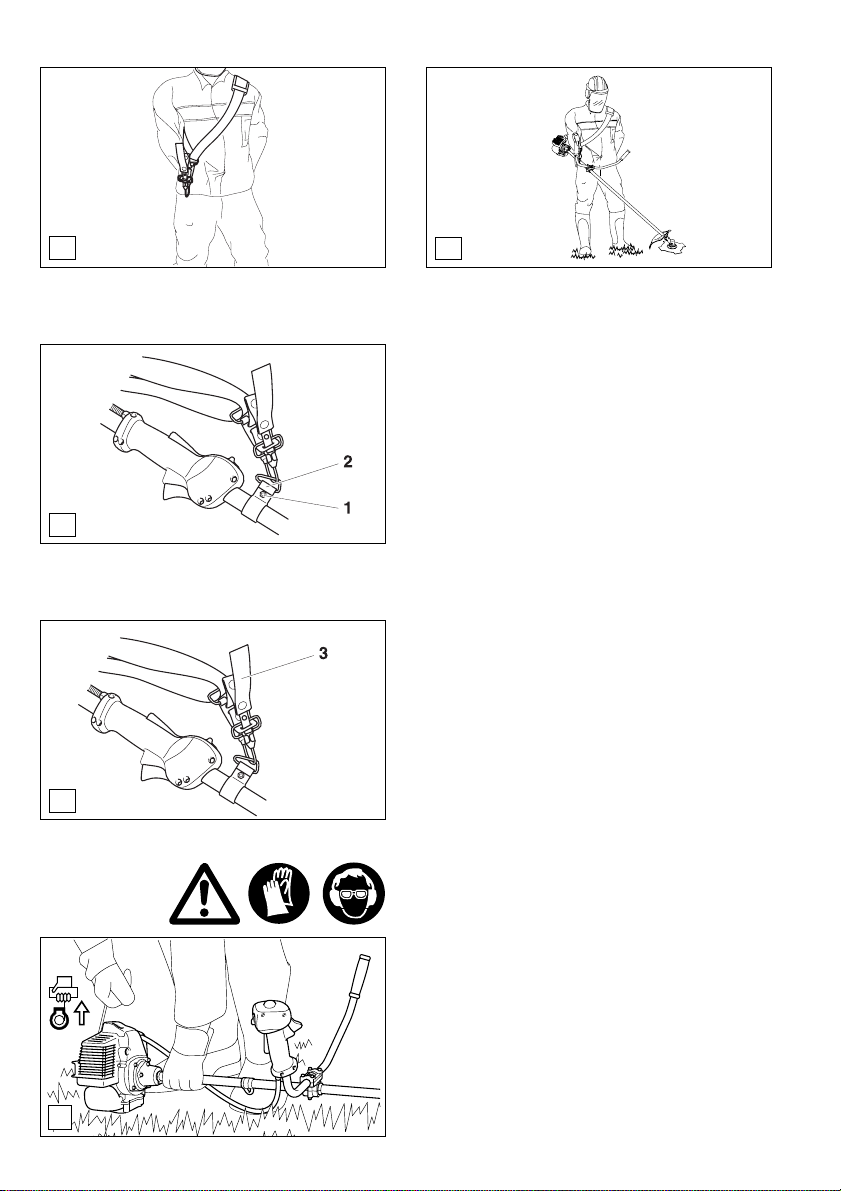 2

1

3