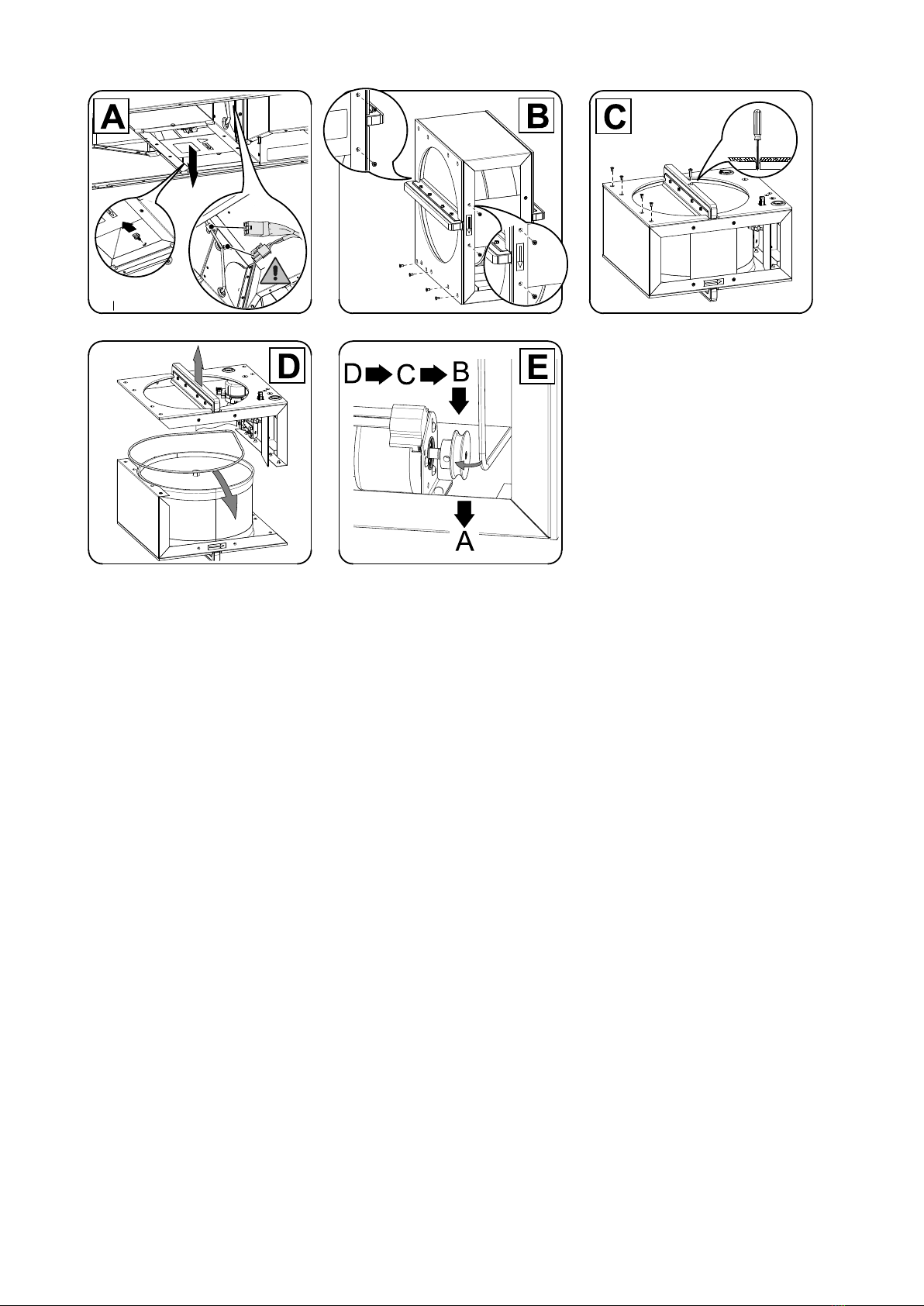 A

B

C

D

E

D C B

A