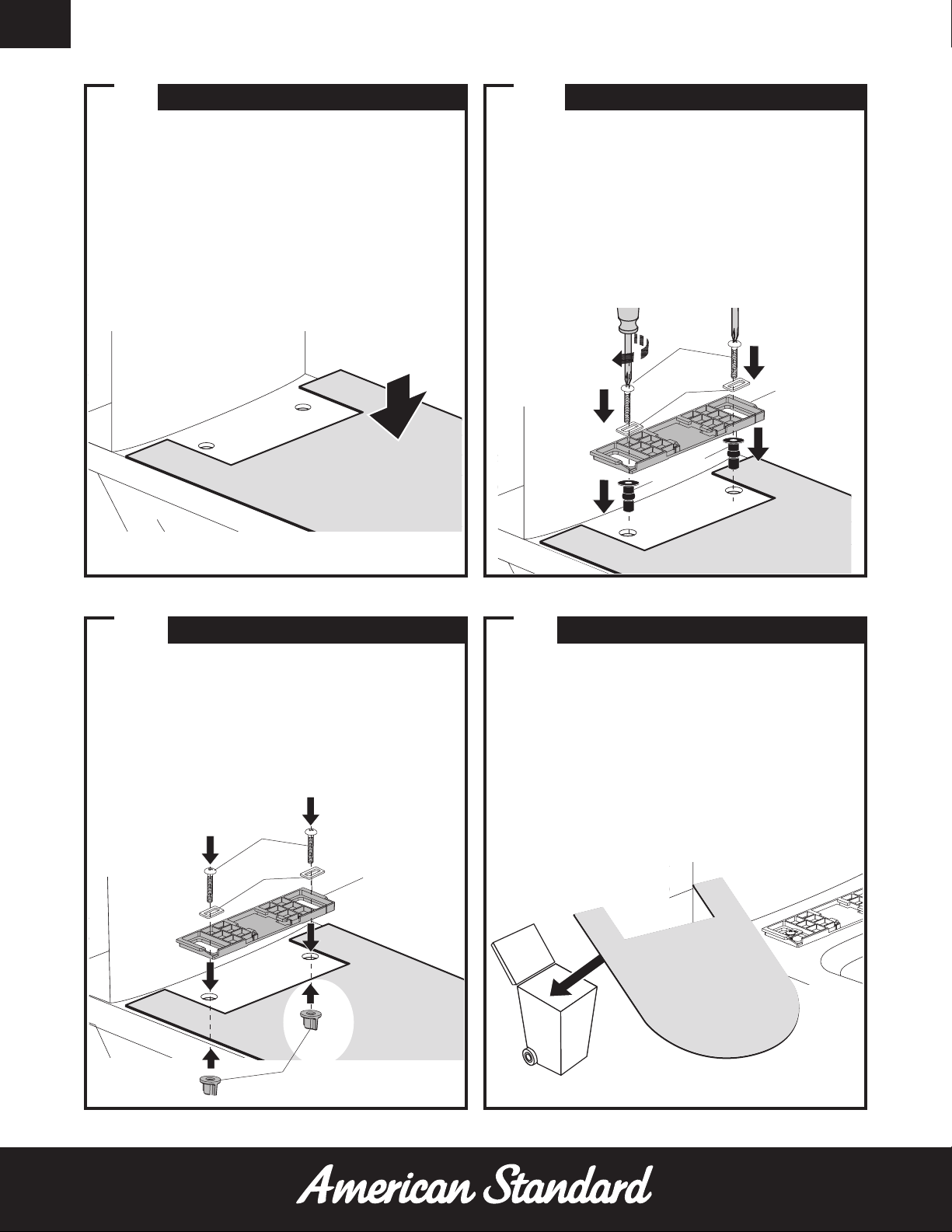 American Standard