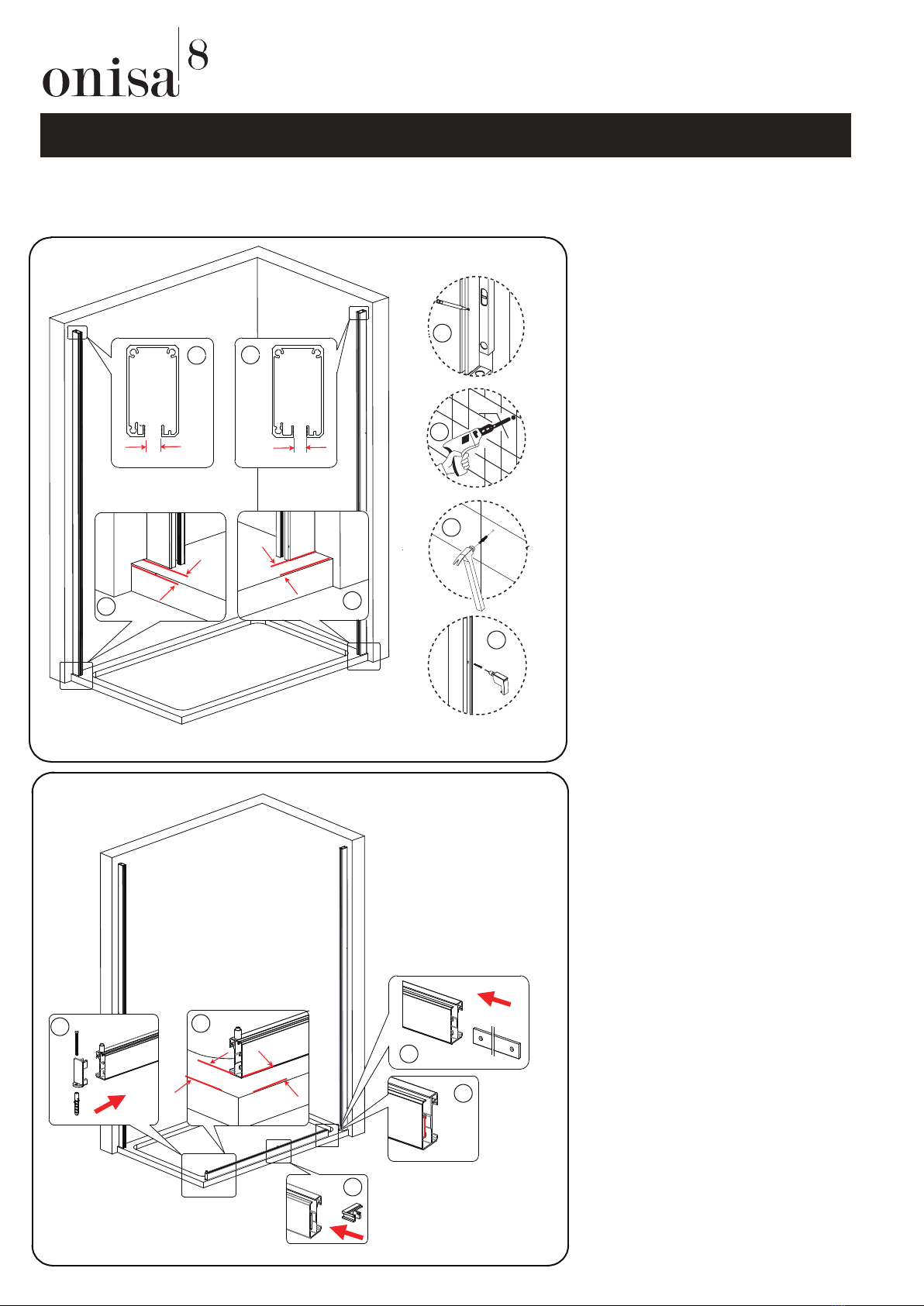 onisa 8