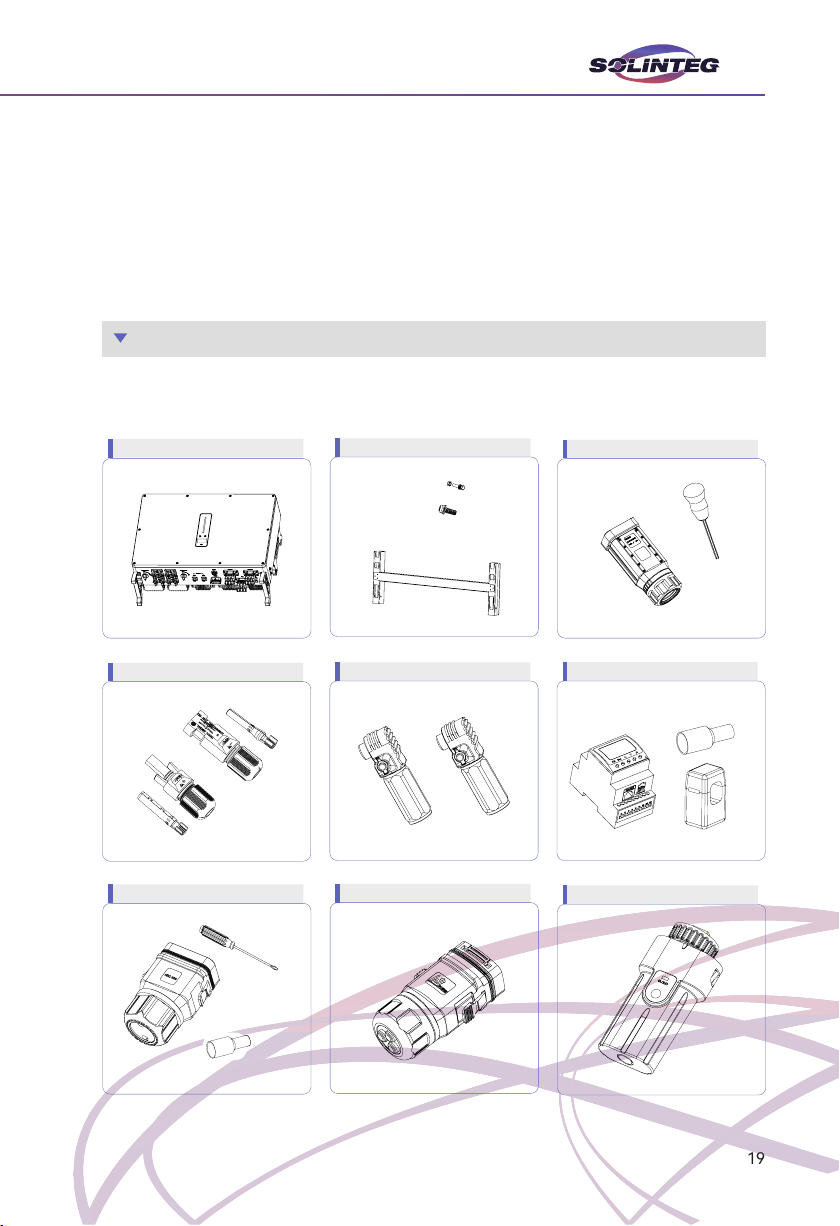 SOLINTEG

19