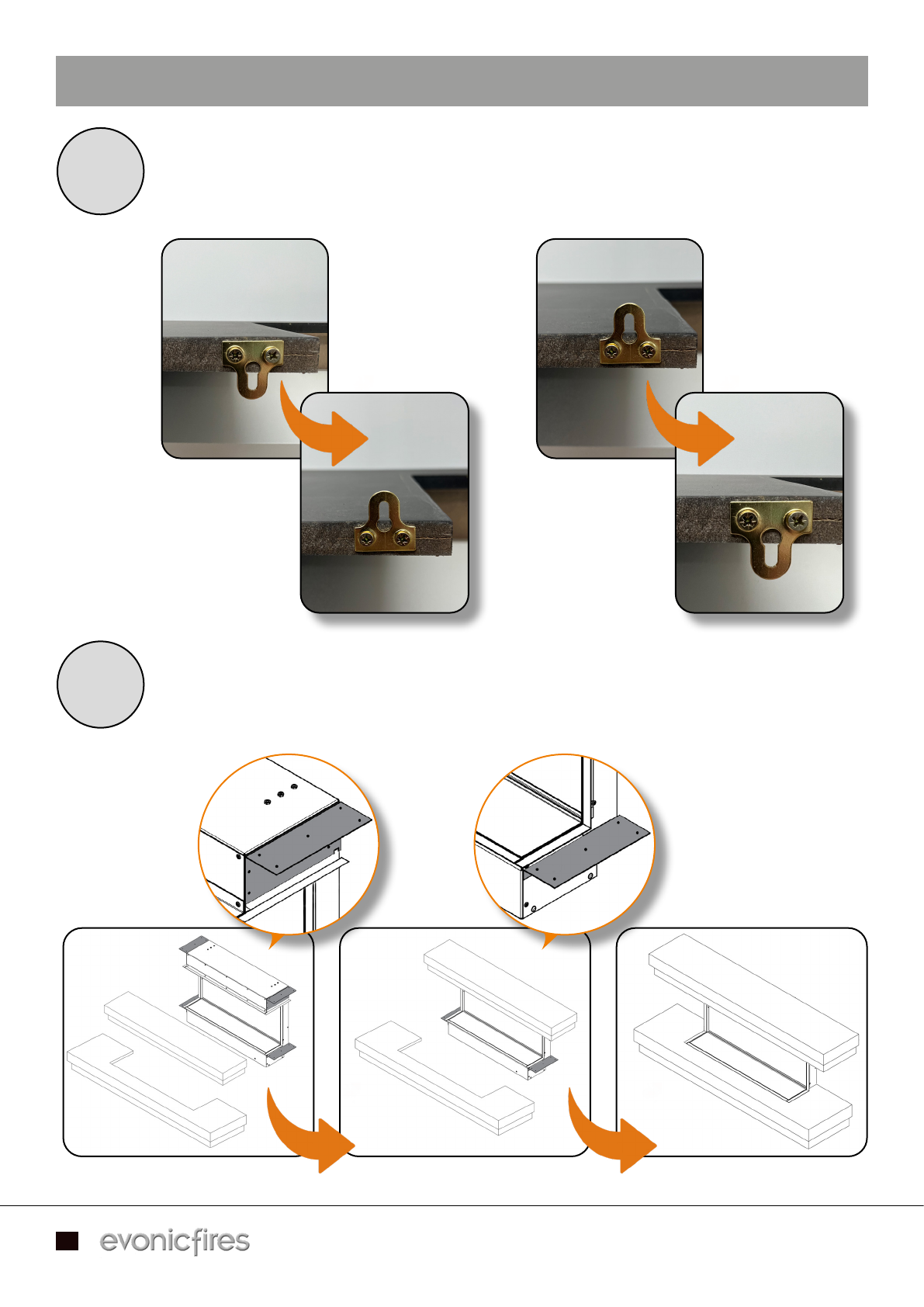 evonicfires