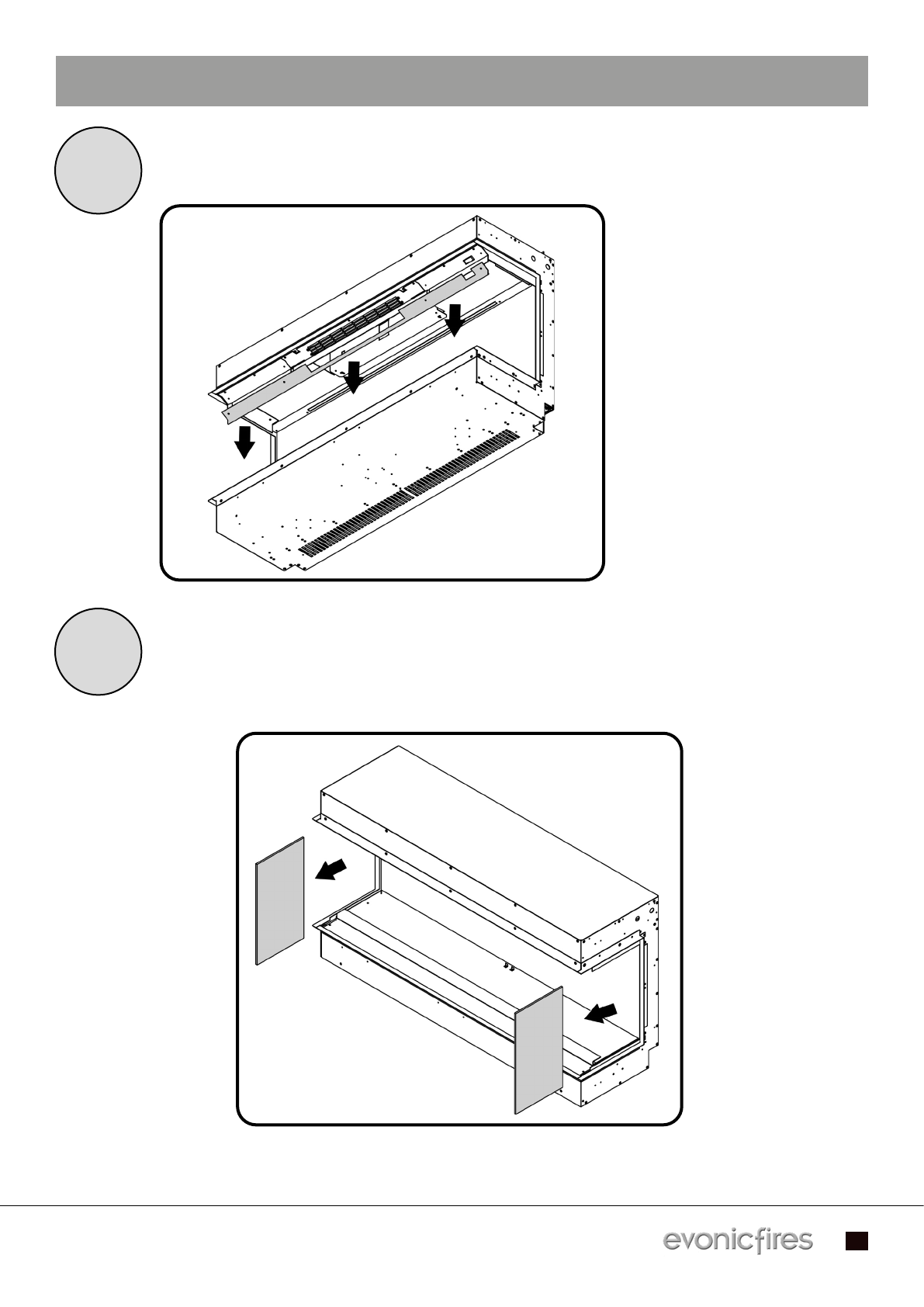 evonicfires