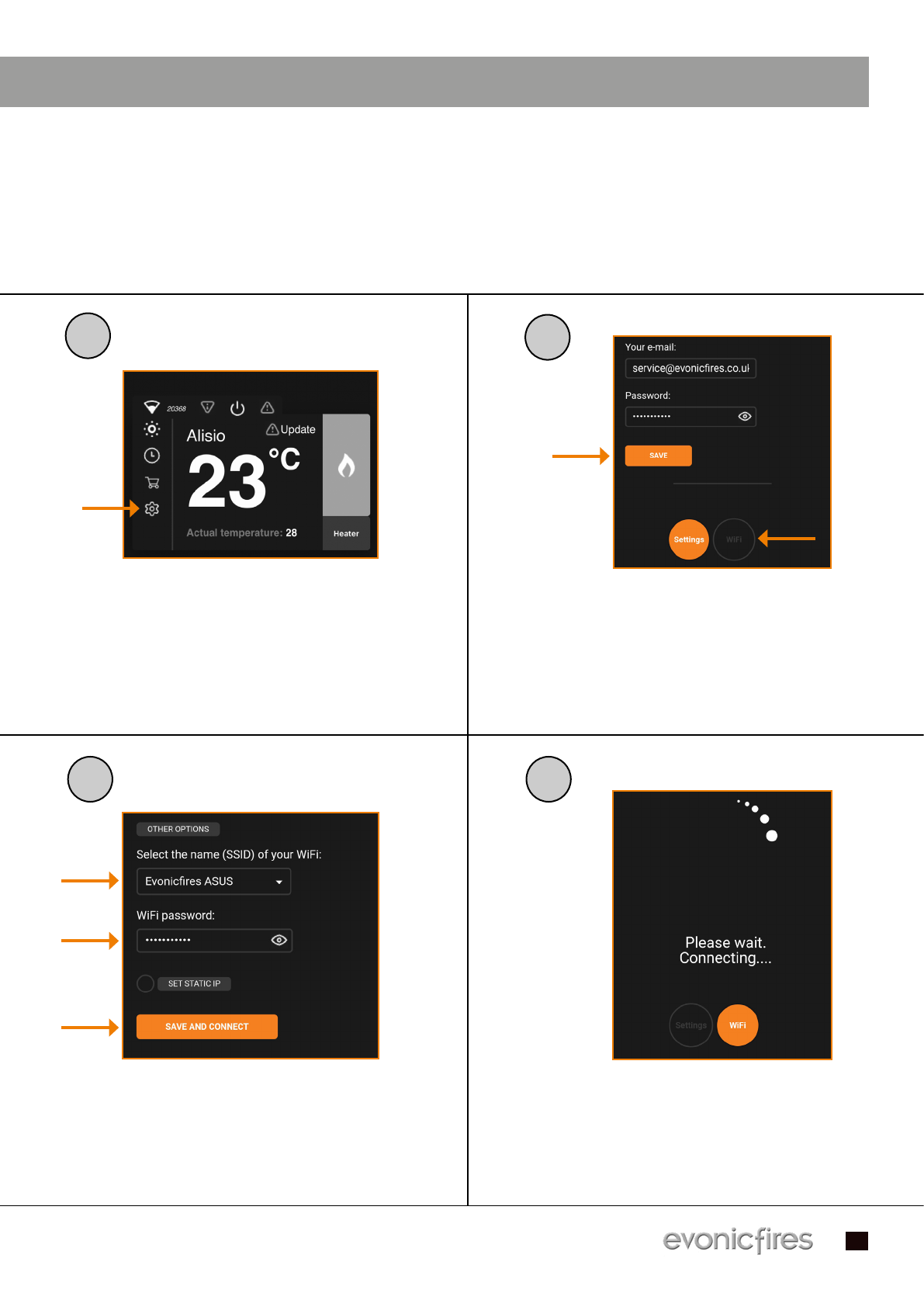 20368

Alisio

Update

23 °C

Actual temperature: 28

Heater

Your e-mail:

service@evonicfires.co.uk

Password:

•••••••••••

SAVE

Settings

WiFi

OTHER OPTIONS

Select the name (SSID) of your WiFi:

Evonicfires ASUS

WiFi password:

•••••••••••

SET STATIC IP

SAVE AND CONNECT

Please wait.
Connecting....

Settings

WiFi

evonicfires