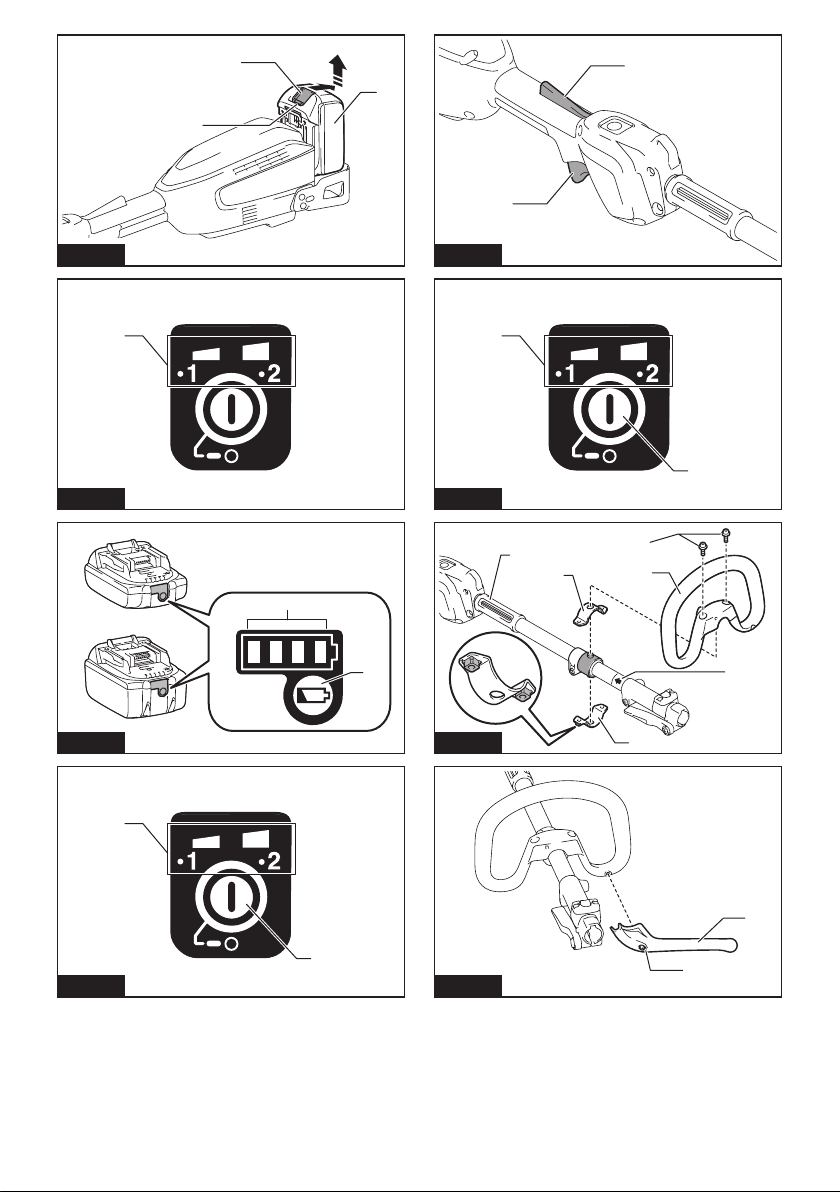 •1 •2

•1 •2

•1 •2