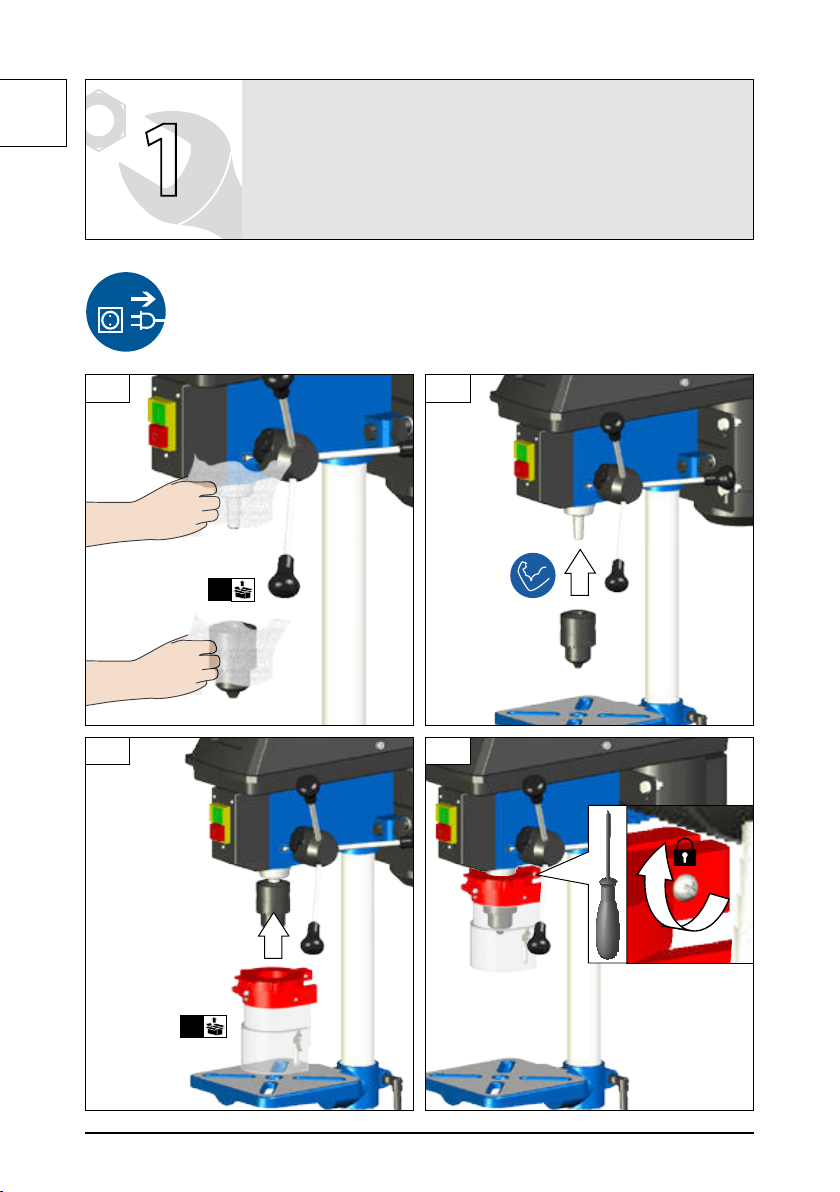 1