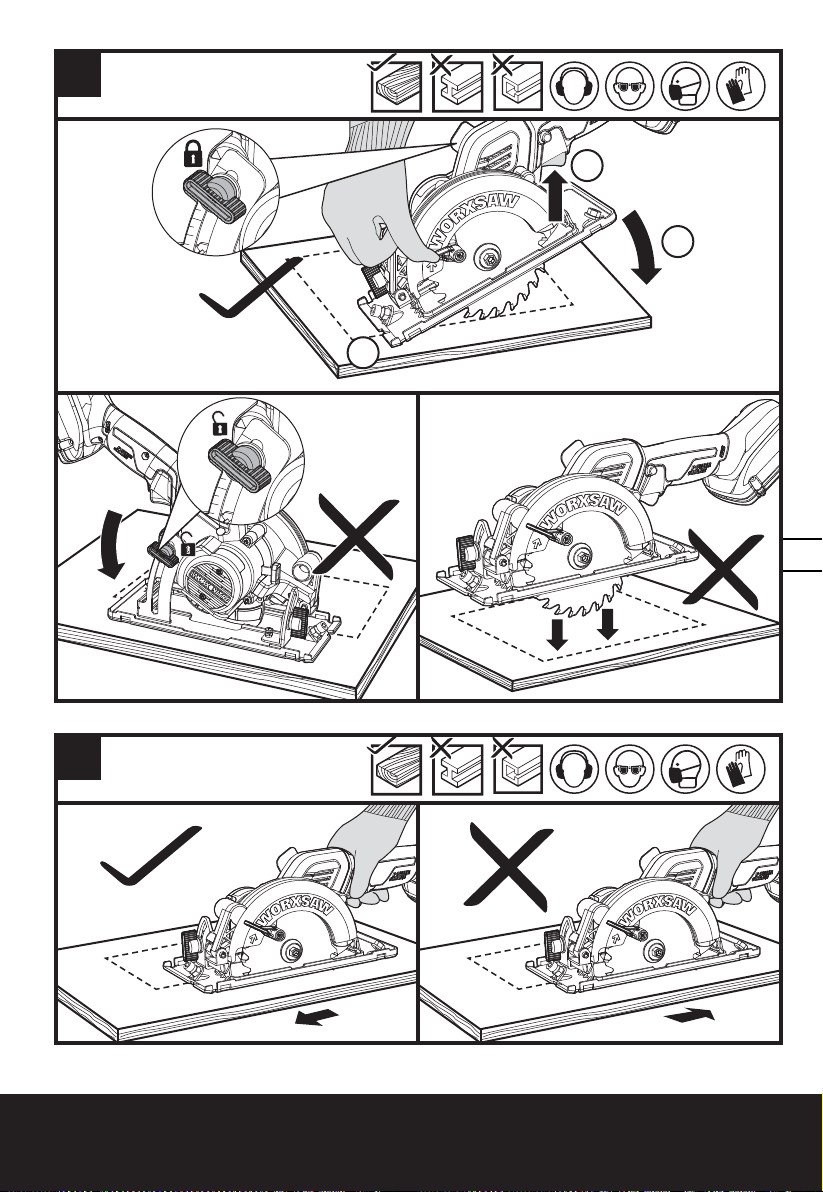 WORXSAW

WORXSAW

WORXSAW

WORXSAW