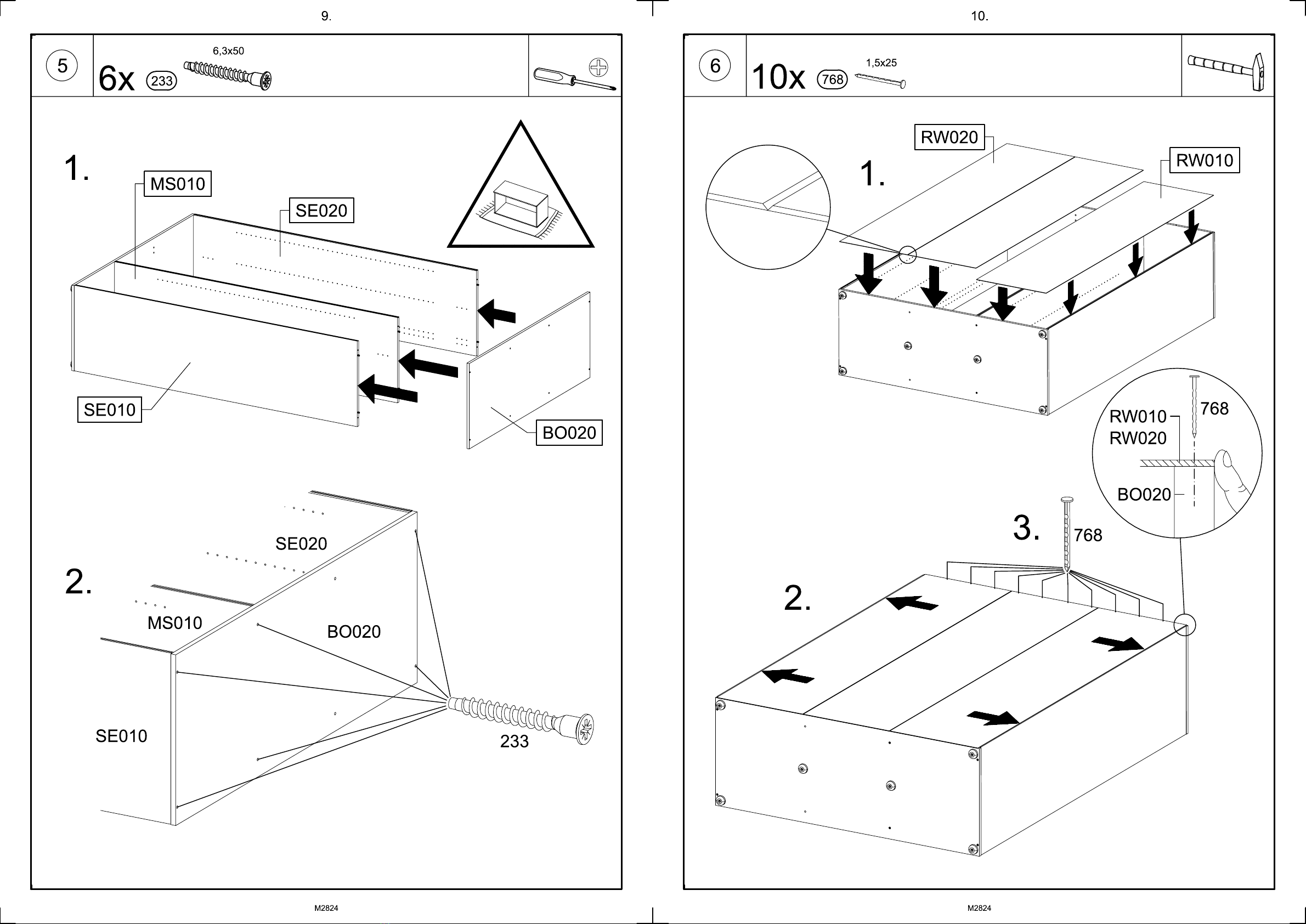 9.

5

6x 233 6,3x50

1.

MS010

SE020

SE010

BO020

2.

SE020

MS010

BO020

SE010

233

M2824

10.

6

10x 768 1,5x25

RW020

RW010

1.

RW010
RW020

768

BO020

3.

768

2.

M2824