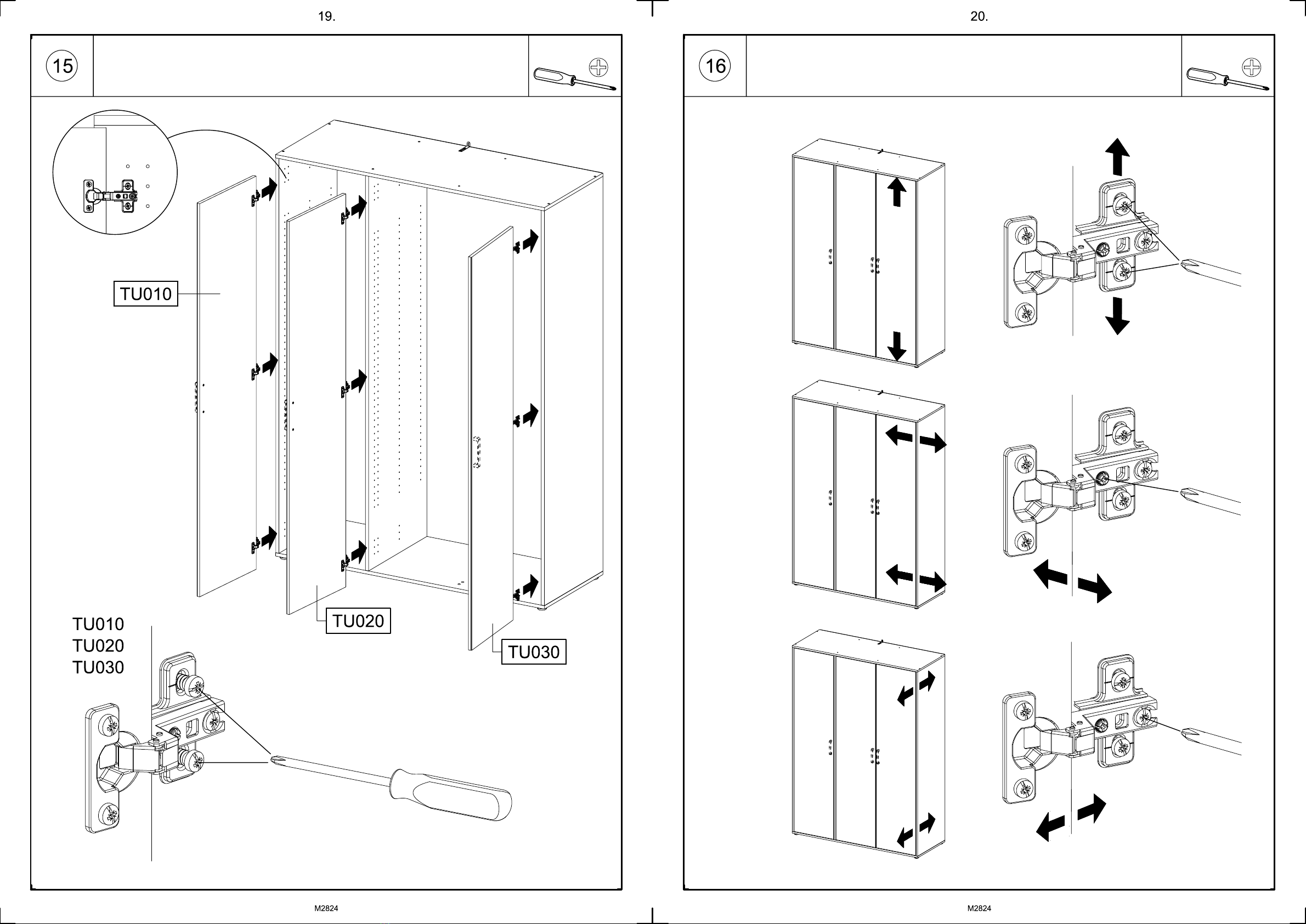 19.

15

TU010

TU020

TU030

TU010
TU020
TU030

M2824

20.

16

M2824