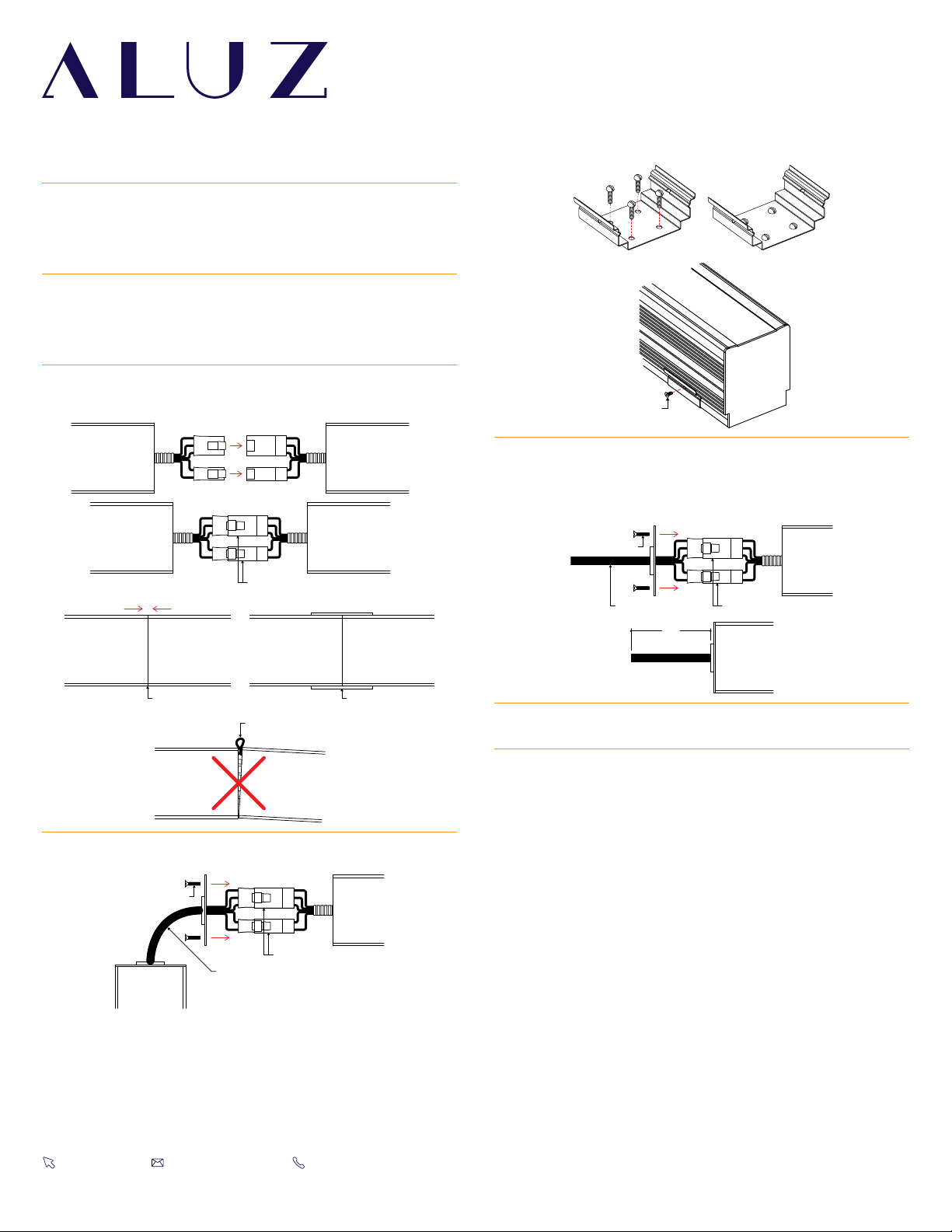 ALUZ