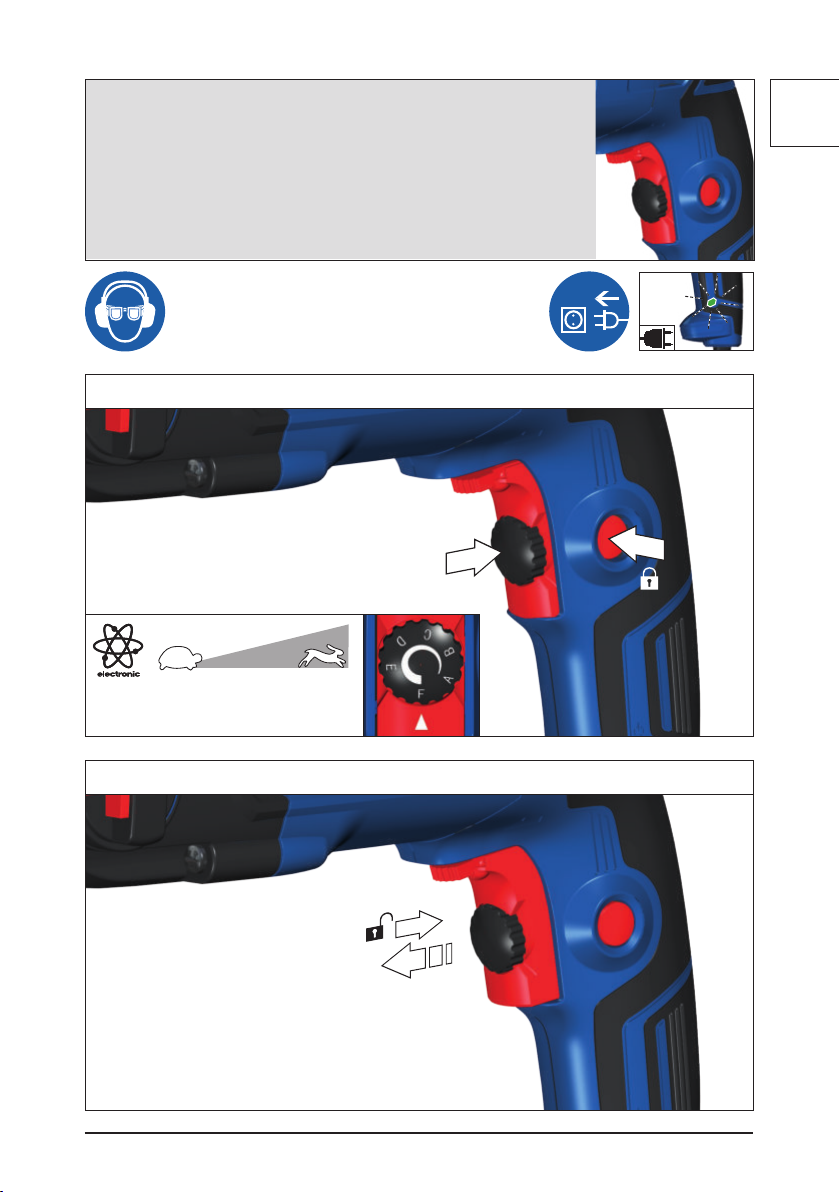 electronic

D C B A F E