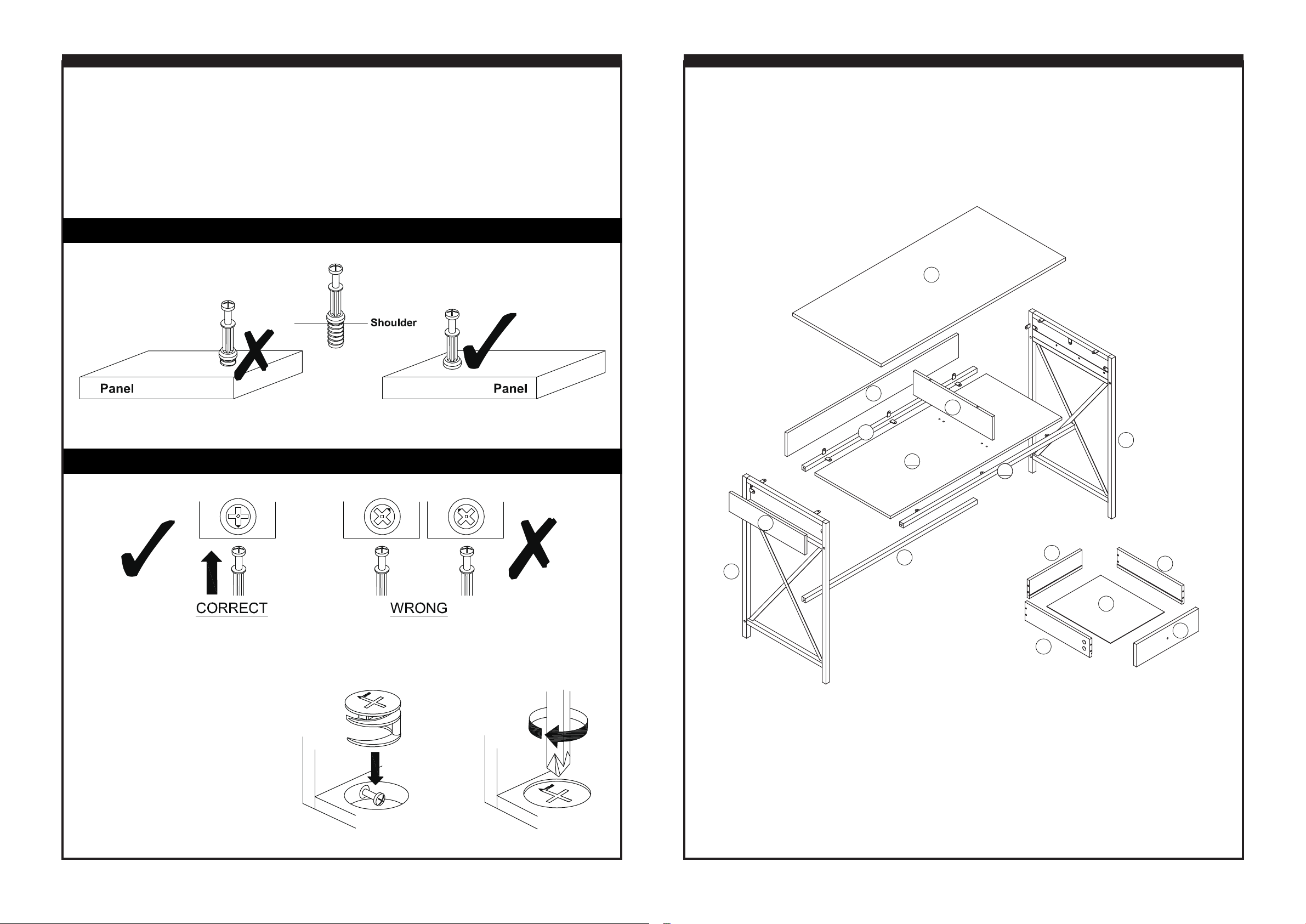 Shoulder

Panel

Panel

CORRECT

WRONG