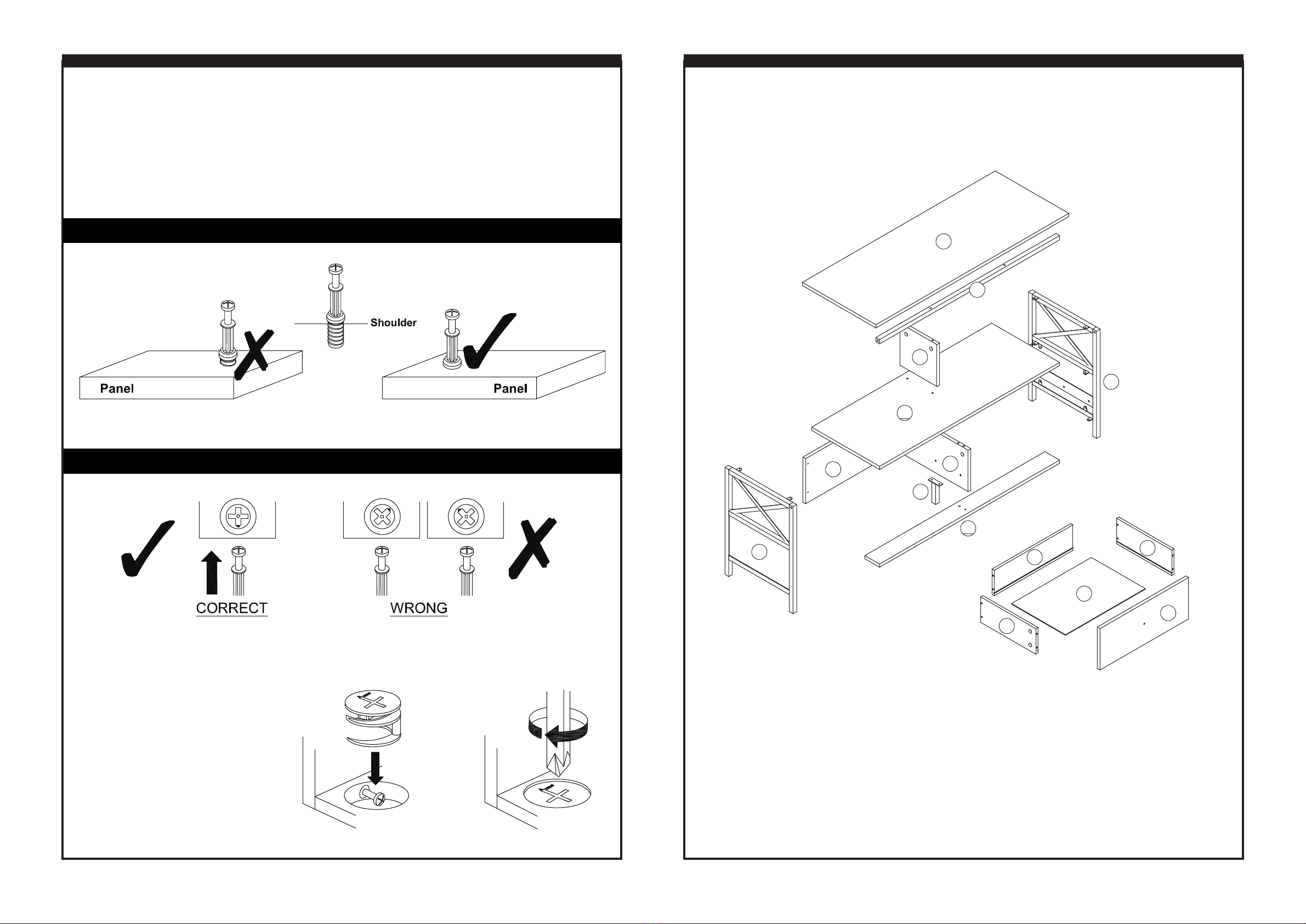 Shoulder

Panel

Panel

CORRECT

WRONG