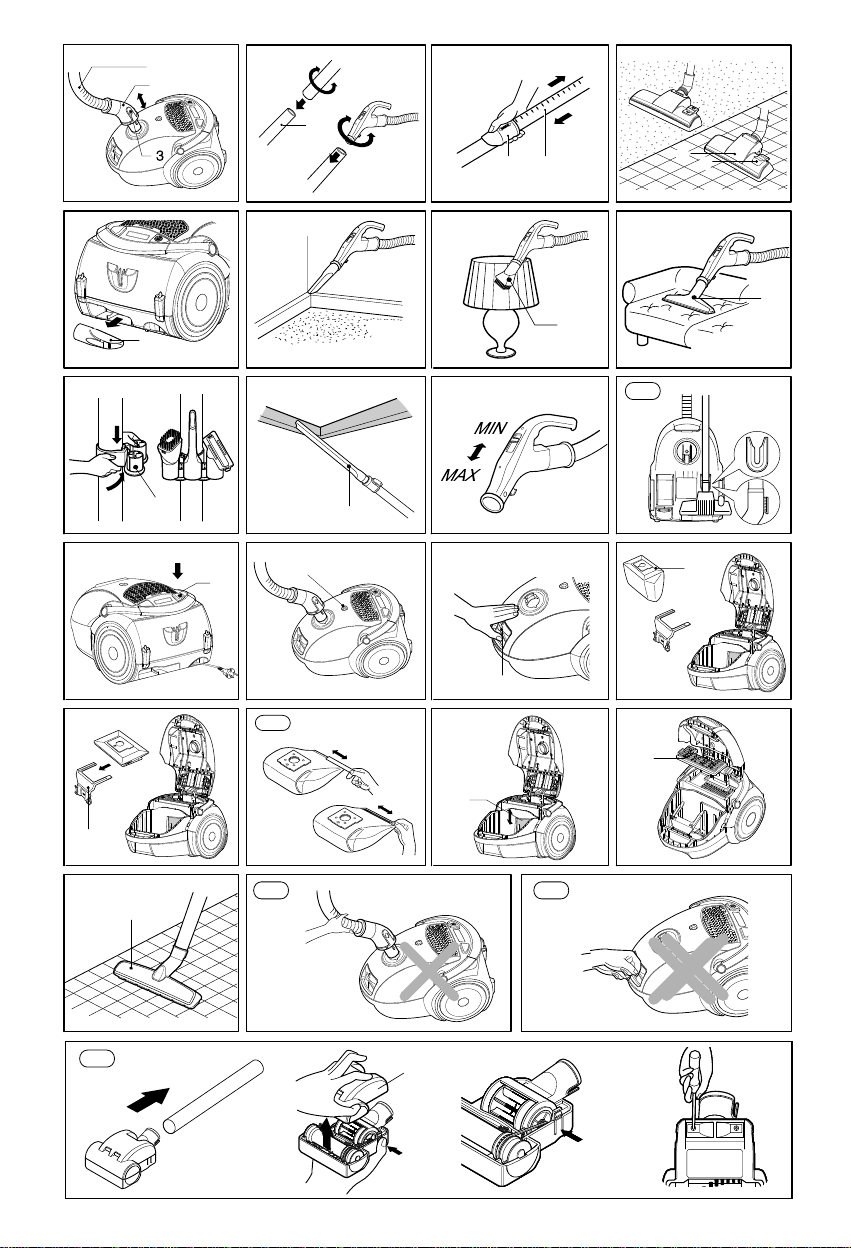 3

MIN

MAX