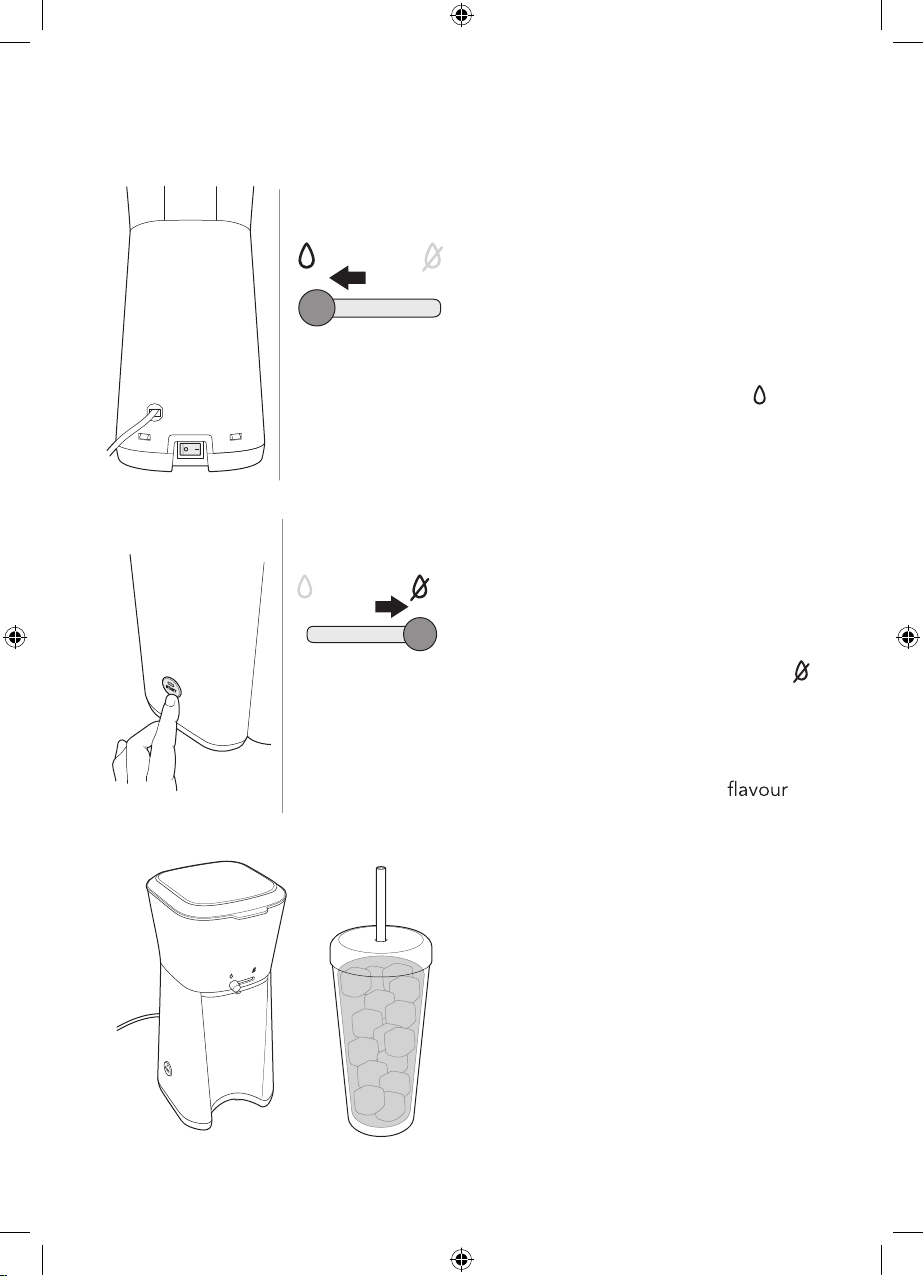 flavour