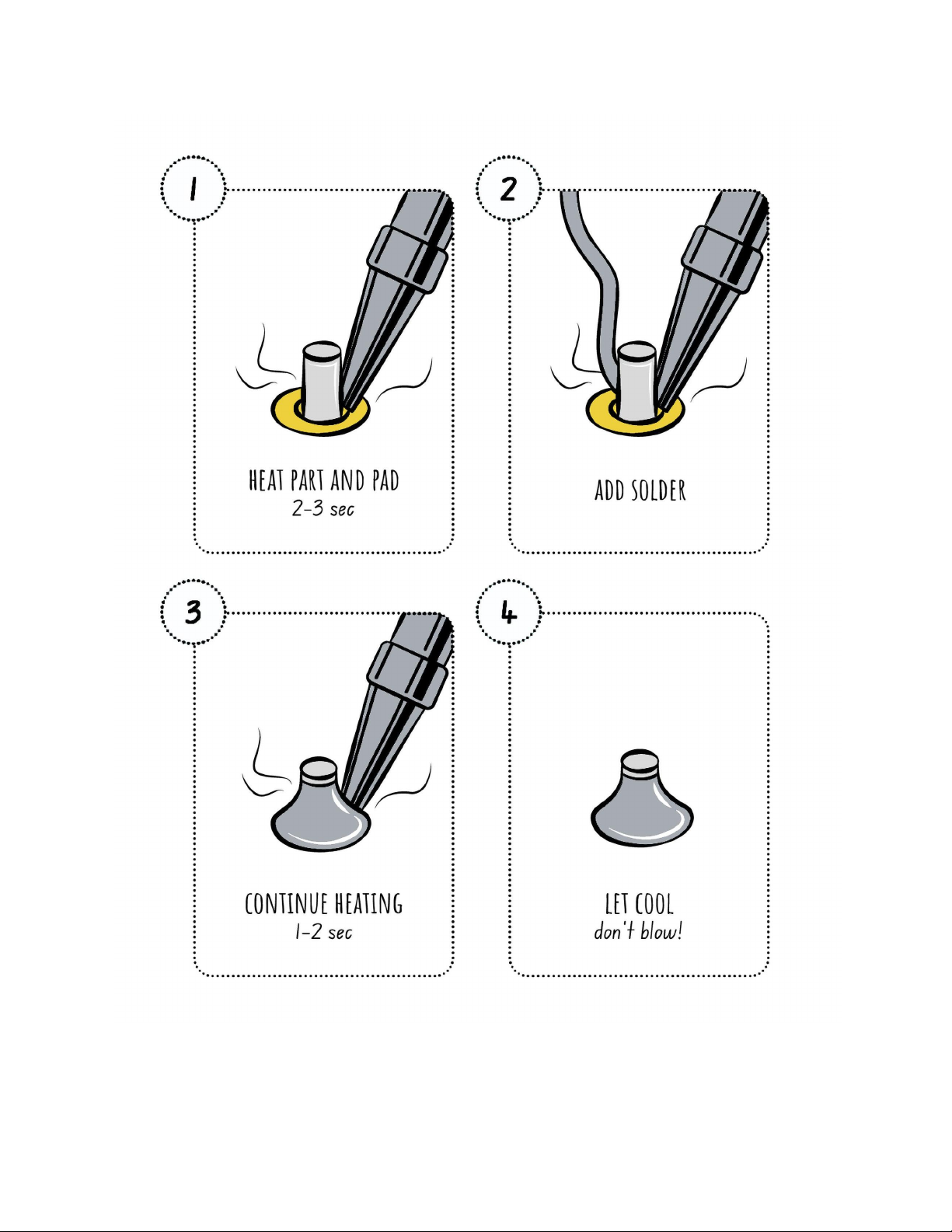 1

HEAT PART AND PAD
2-3 sec

2

ADD SOLDER

3

CONTINUE HEATING
1-2 sec

4

LET COOL
don't blow!