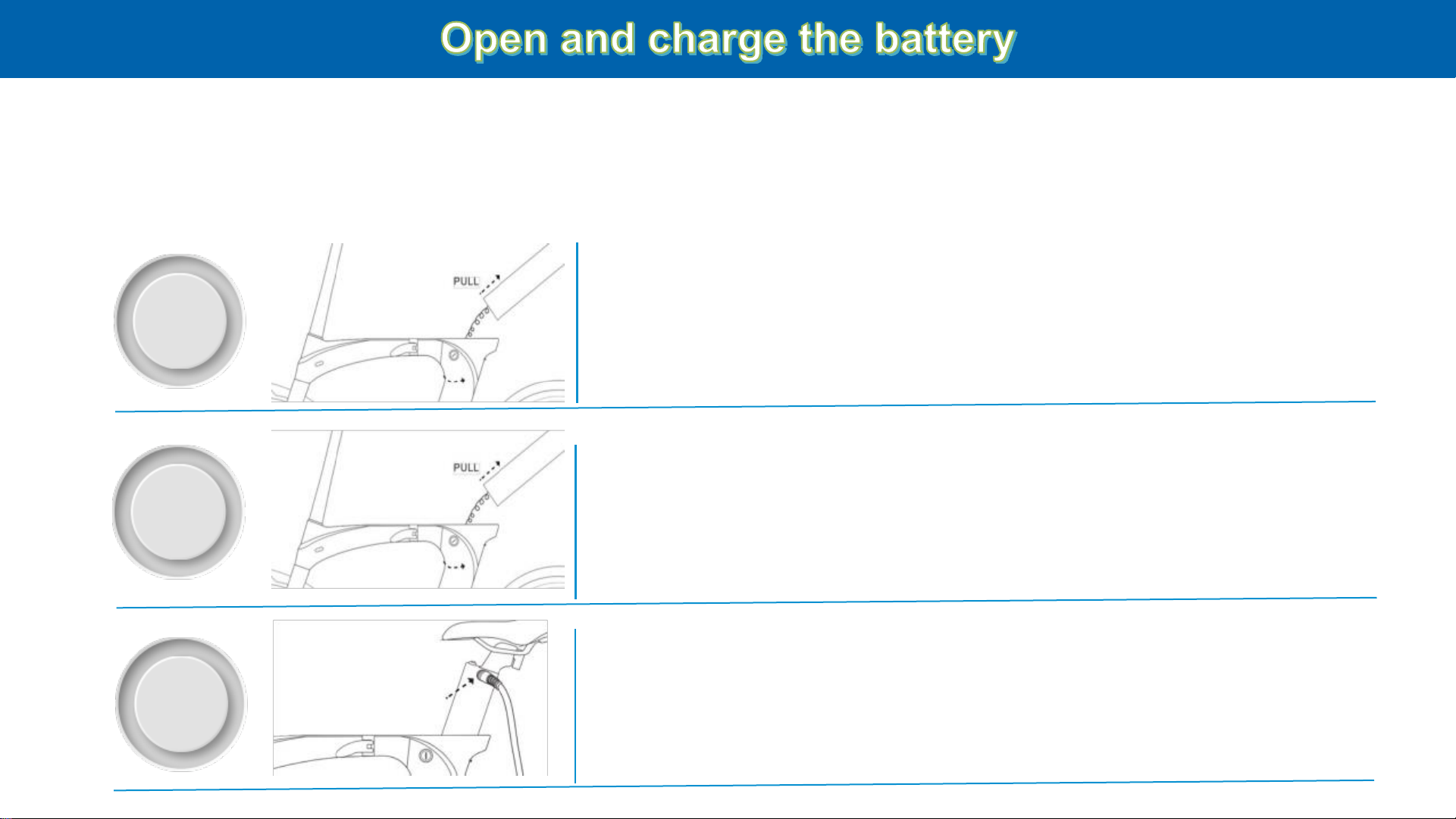 Open and charge the battery

PULL

PULL