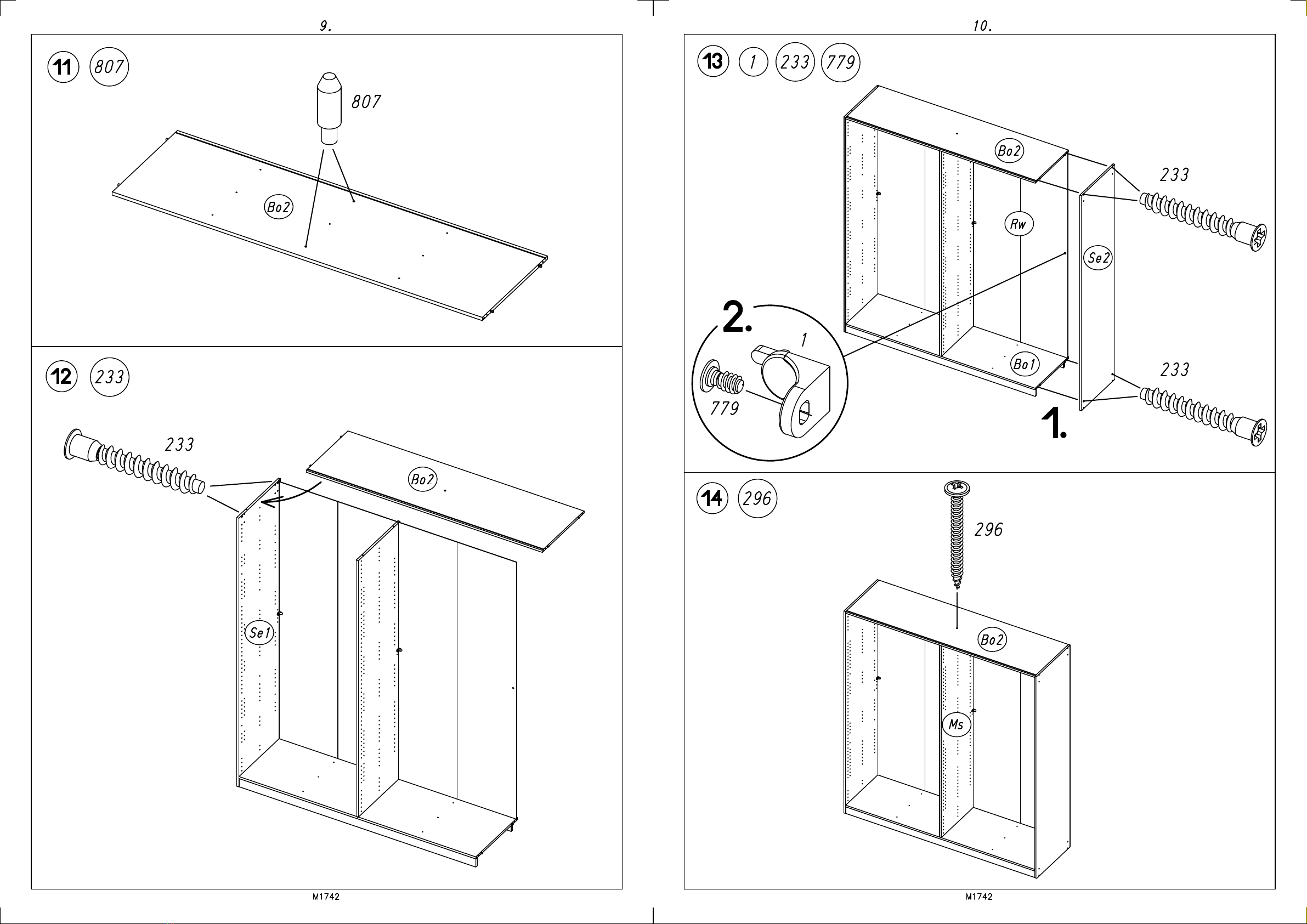 9.

11 807

807

Bo2

12 233

233

Bo2

Se1

M1742

10.

13 1 233 779

Bo2

233

Rw

Se2

2.

1

779

Bo1

233

1.

14 296

296

Bo2

Ms

M1742