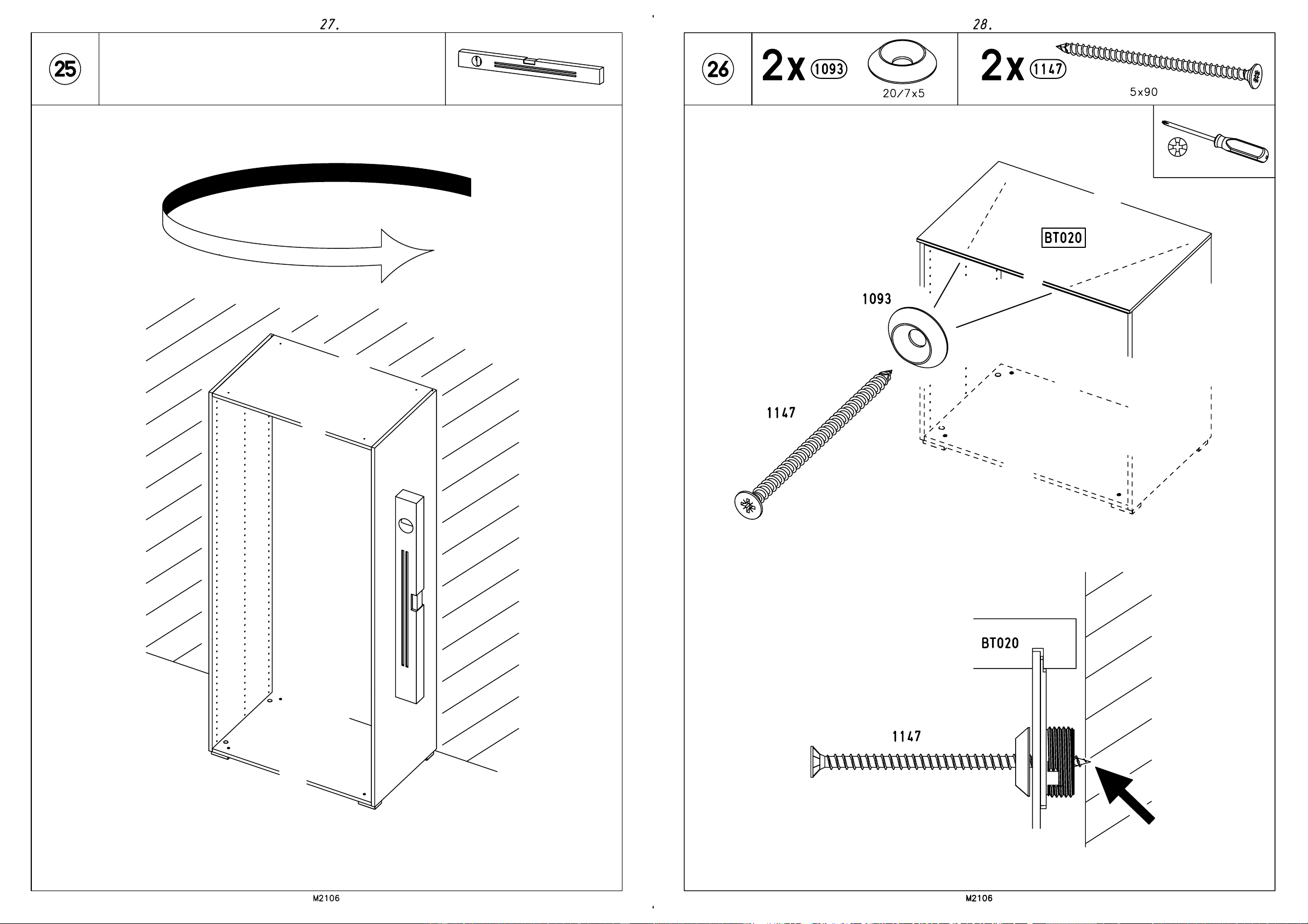 27.

25

M2106

28.

26

2x 1093

20/7x5

2x 1147

5x90

BT020

1093

1147

BT020

1147

M2106