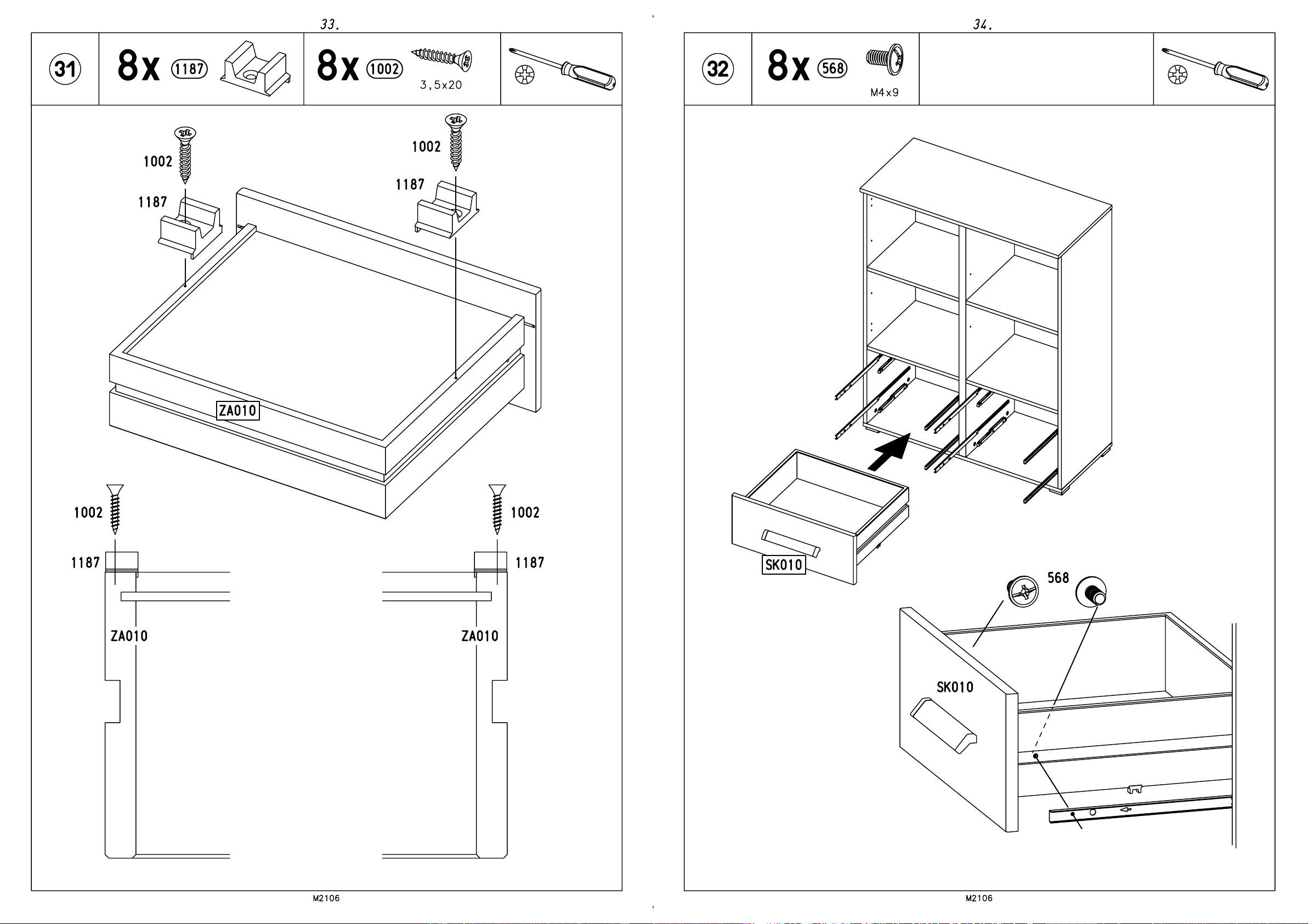 33.

31

8x 1187

8x 1002 3,5x20

1002

1187

1002

1187

ZA010

1002

1187

ZA010

1002

1187

ZA010

M2106

34.

32

8x 568 M4x9

SK010

568

SK010

M2106