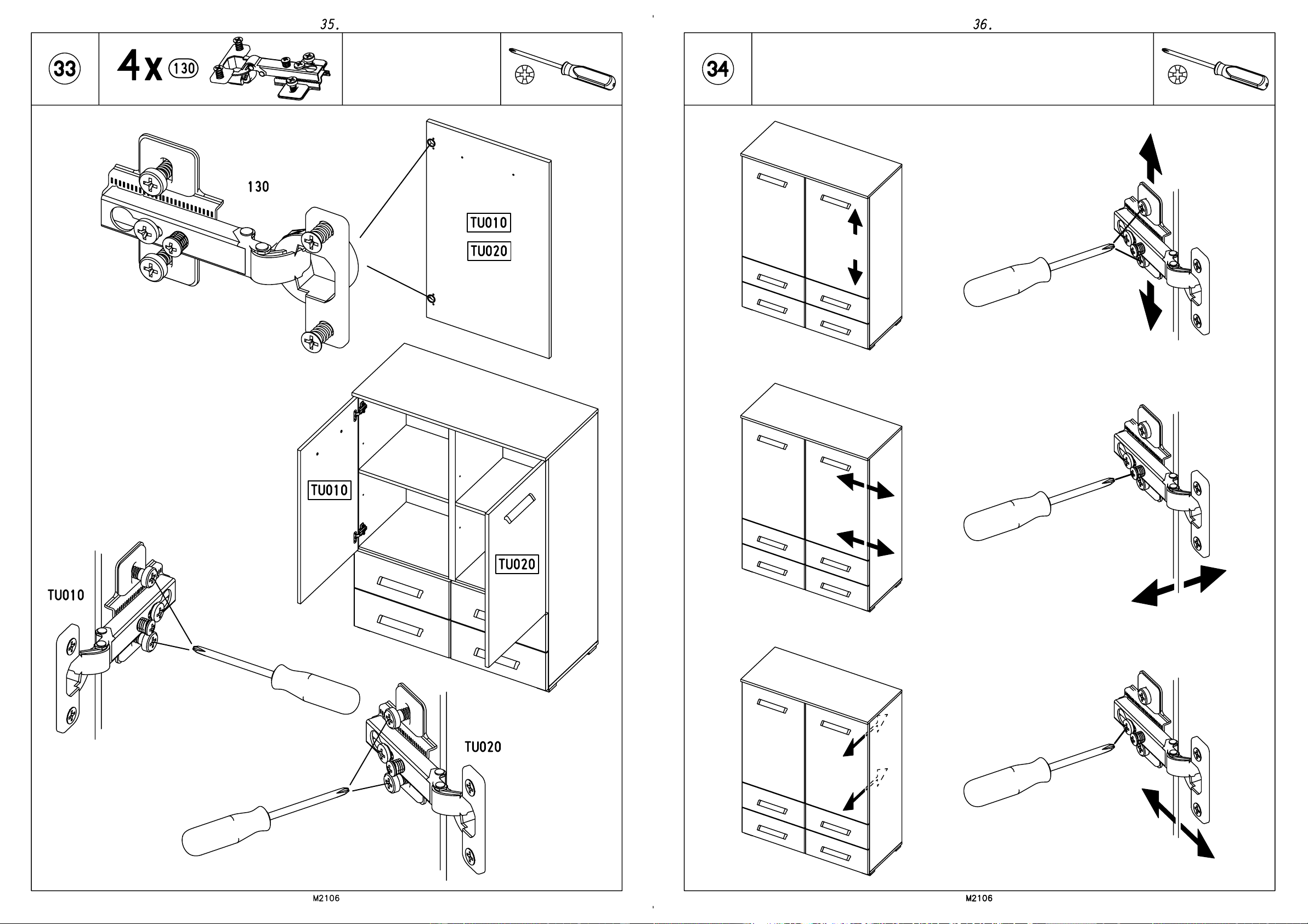 35.

33

4x 130

130

TU010
TU020

TU010

TU020

TU010

TU020

M2106

36.

34

M2106