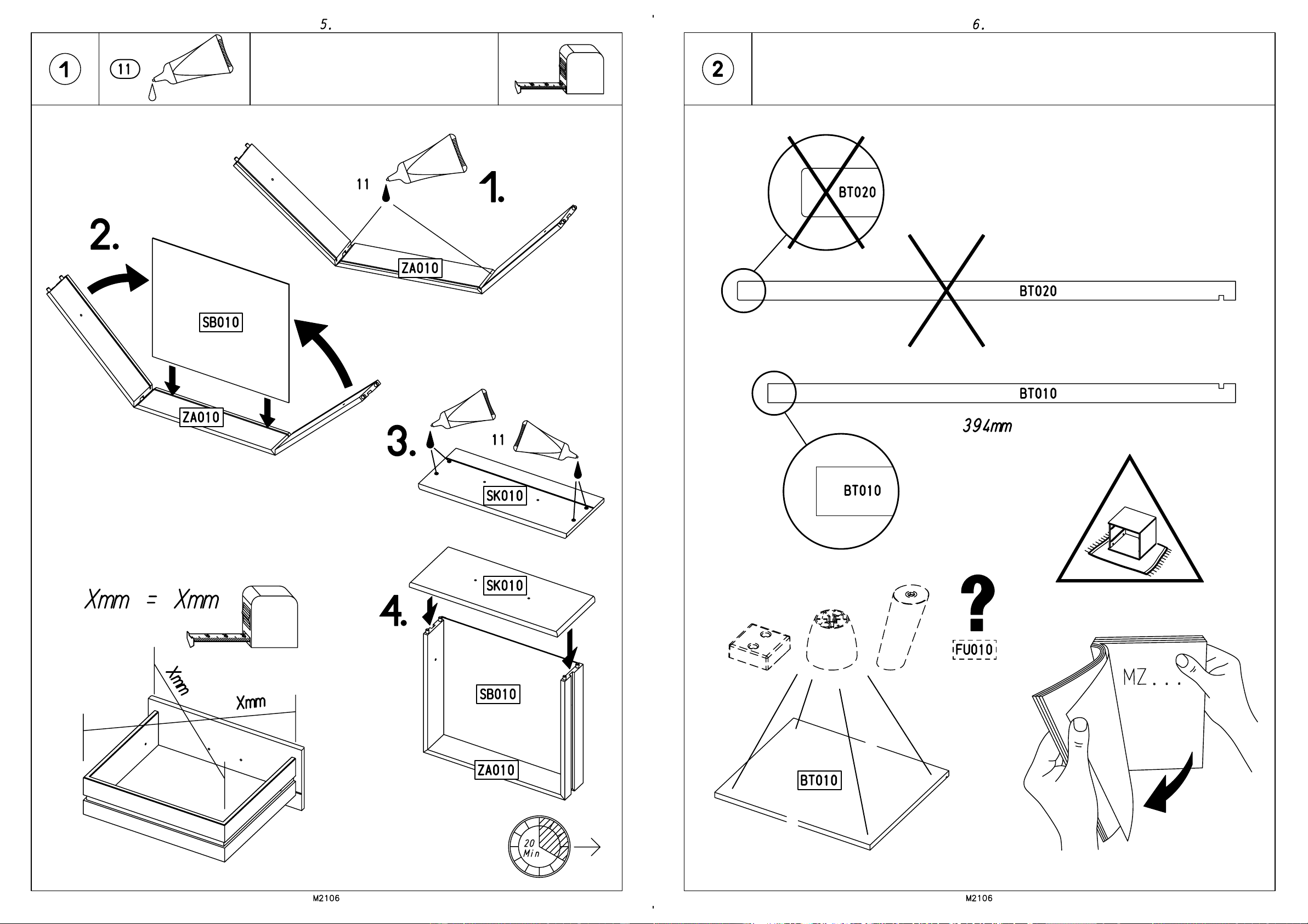 5.

1

11

11

1.

ZA010

2.

SB010

ZA010

3.

11

SK010

Xmm = Xmm

Xmm

Xmm

4.

SK010

SB010

ZA010

20 Min

M2106

6.

2

BT020

BT020

BT010

394mm

BT010

?

FU010

MZ...

BT010

M2106