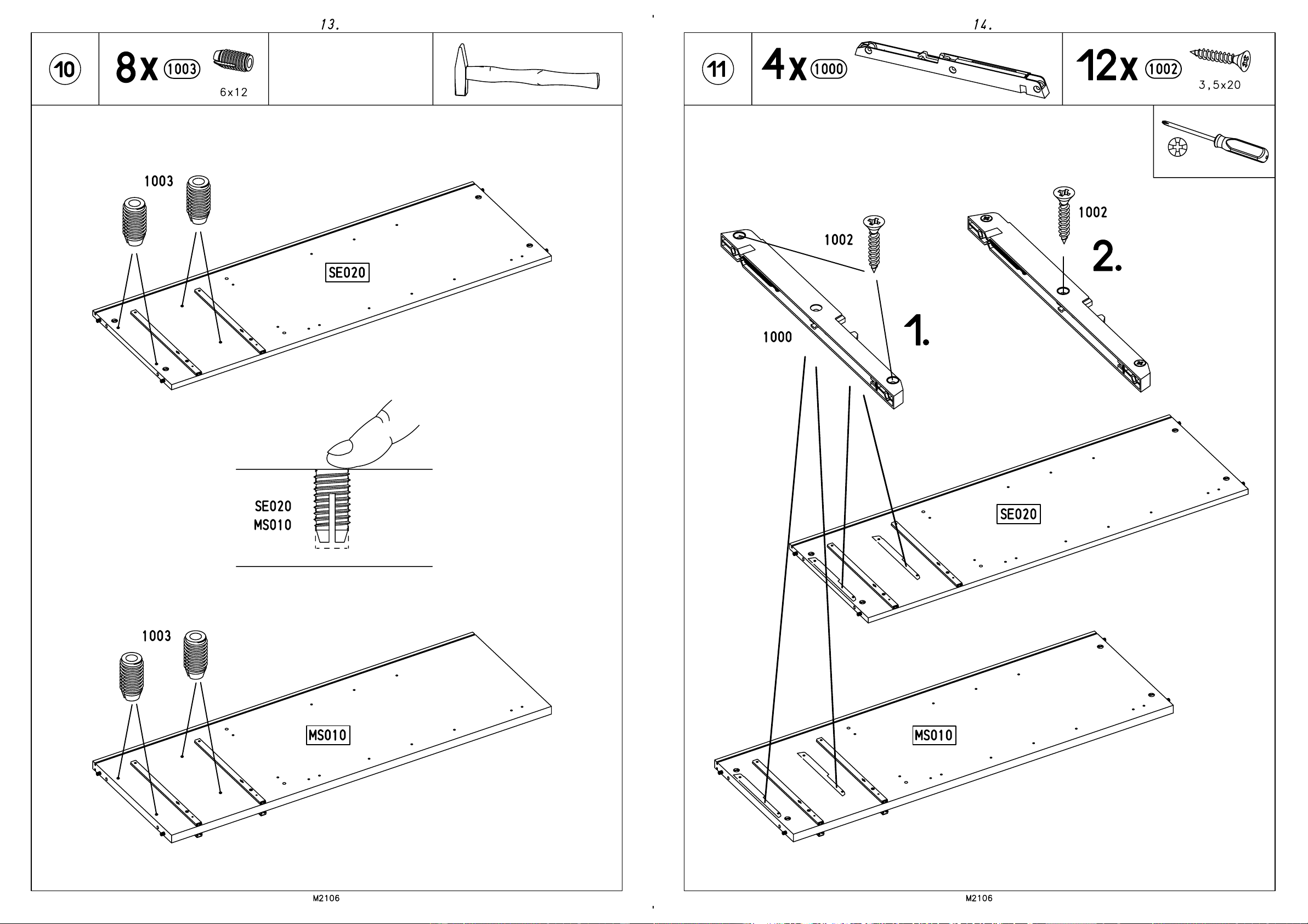 13.

10

8x 1003

6x12

1003

SE020

SE020
MS010

1003

MS010

M2106

14.

11

4x 1000

12x 1002

3,5x20

1002

1002

2.

1.

1000

SE020

MS010

M2106