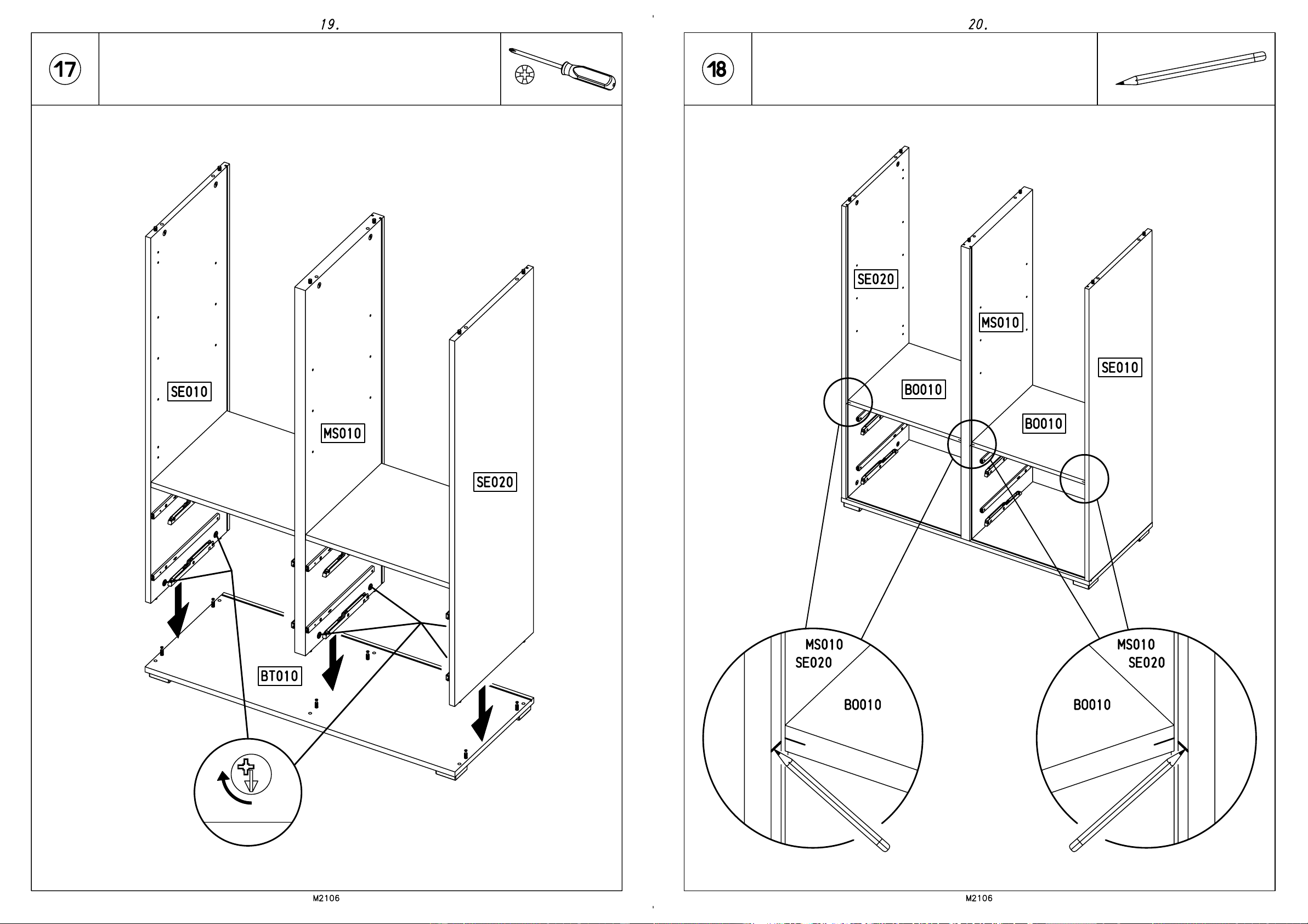 19.

17

SE010

MS010

SE020

BT010

M2106

20.

18

SE020

MS010

SE010

BO010

BO010

MS010
SE020

BO010

MS010
SE020

BO010

M2106