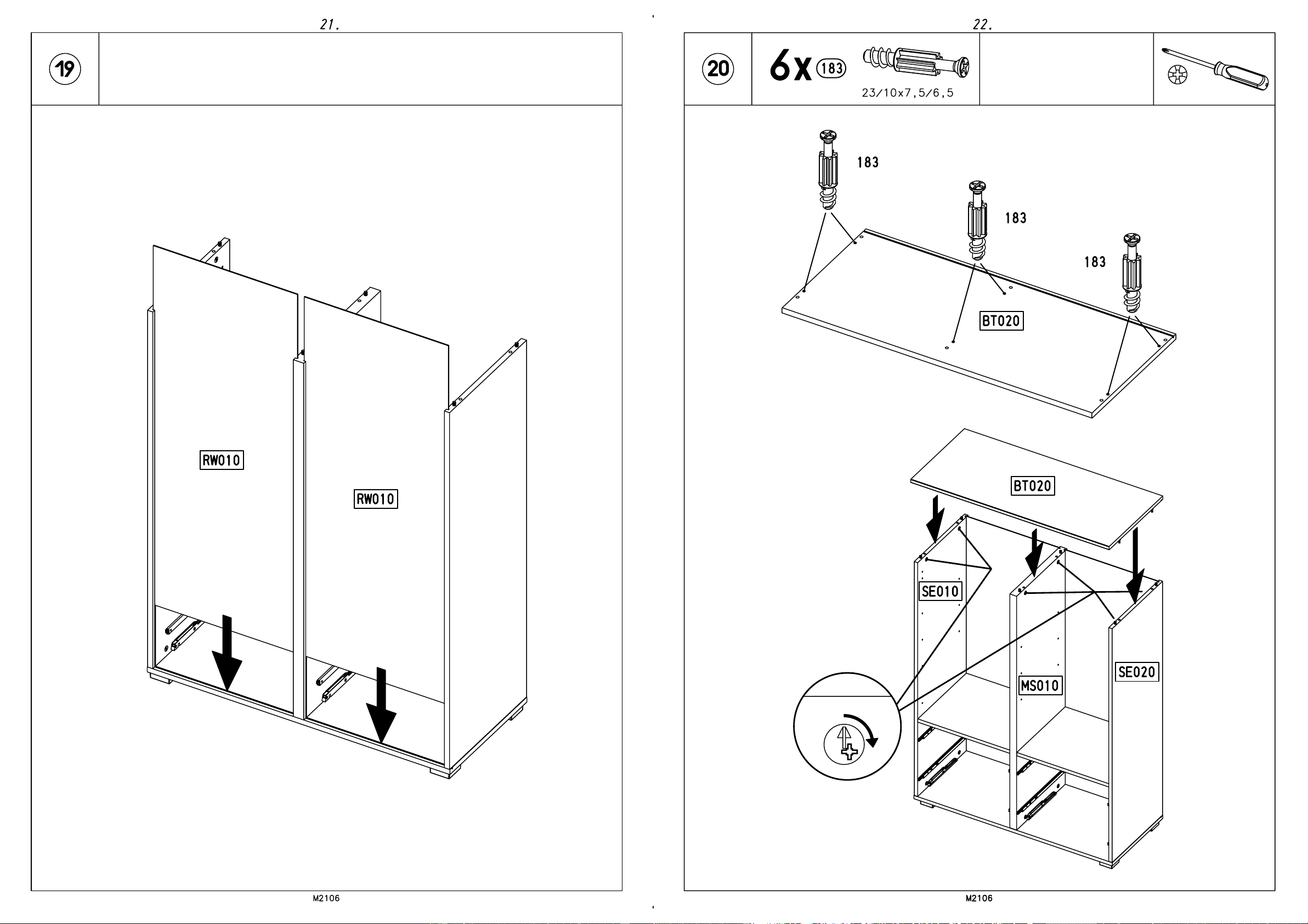 21.

19

RW010

RW010

M2106

22.

20

6x 183

23/10x7,5/6,5

183

183

183

BT020

BT020

SE010

MS010

SE020

M2106