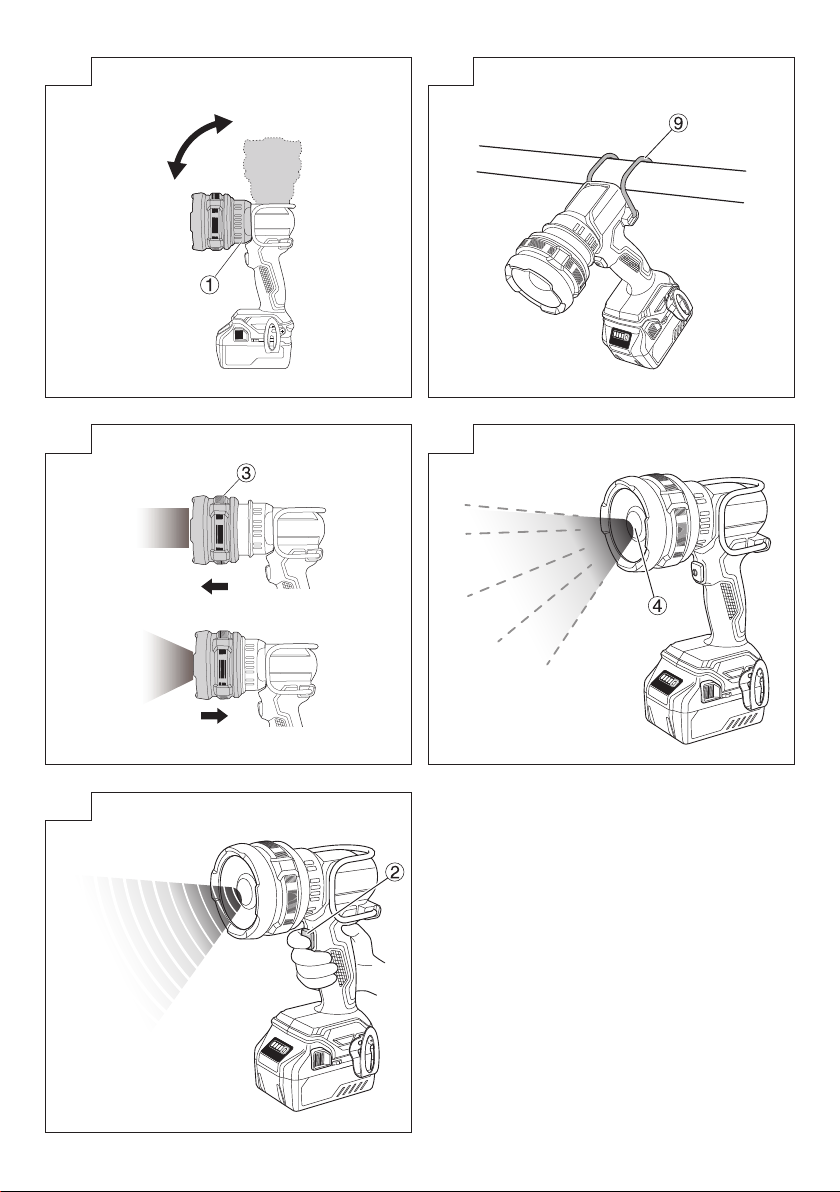 ①
⑨
③
④
②