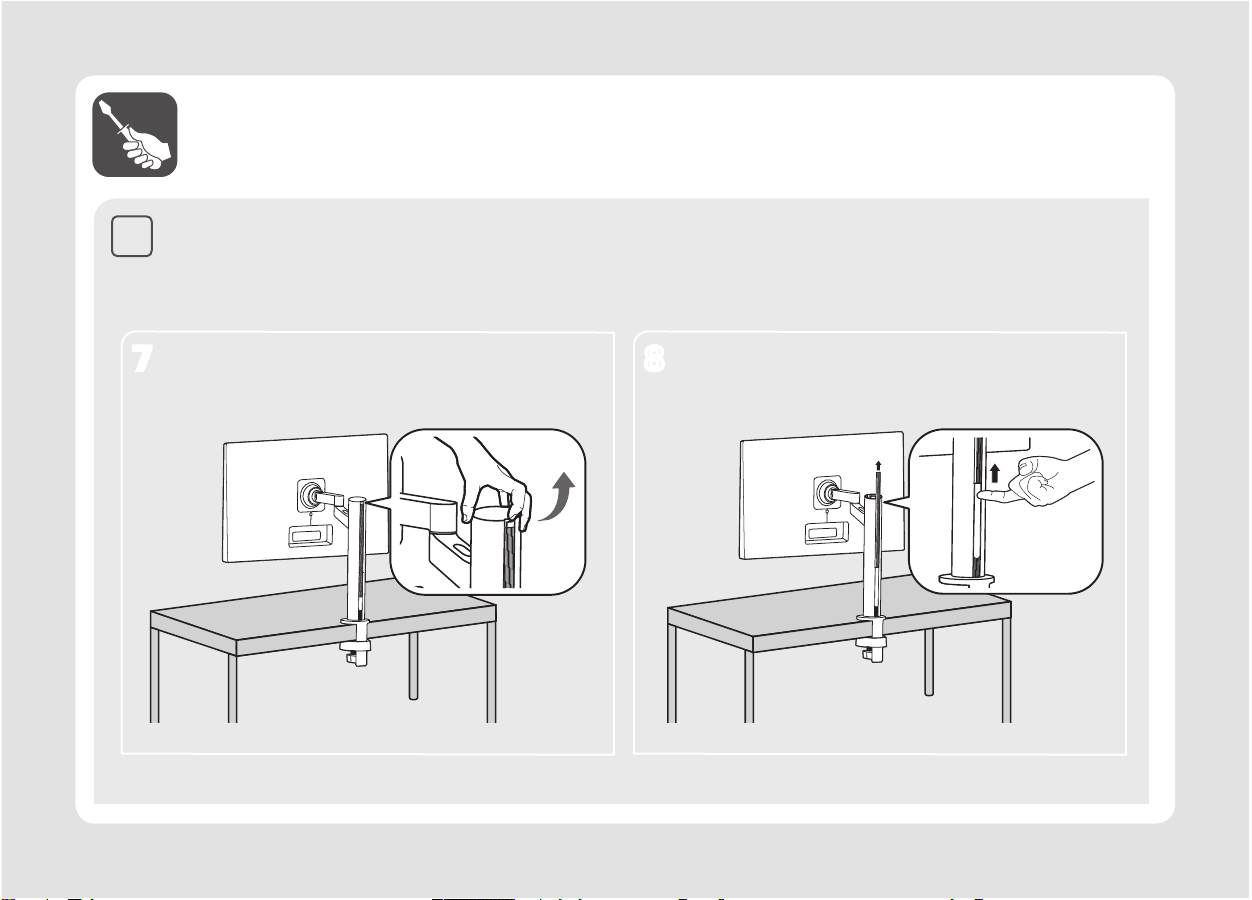 7

8