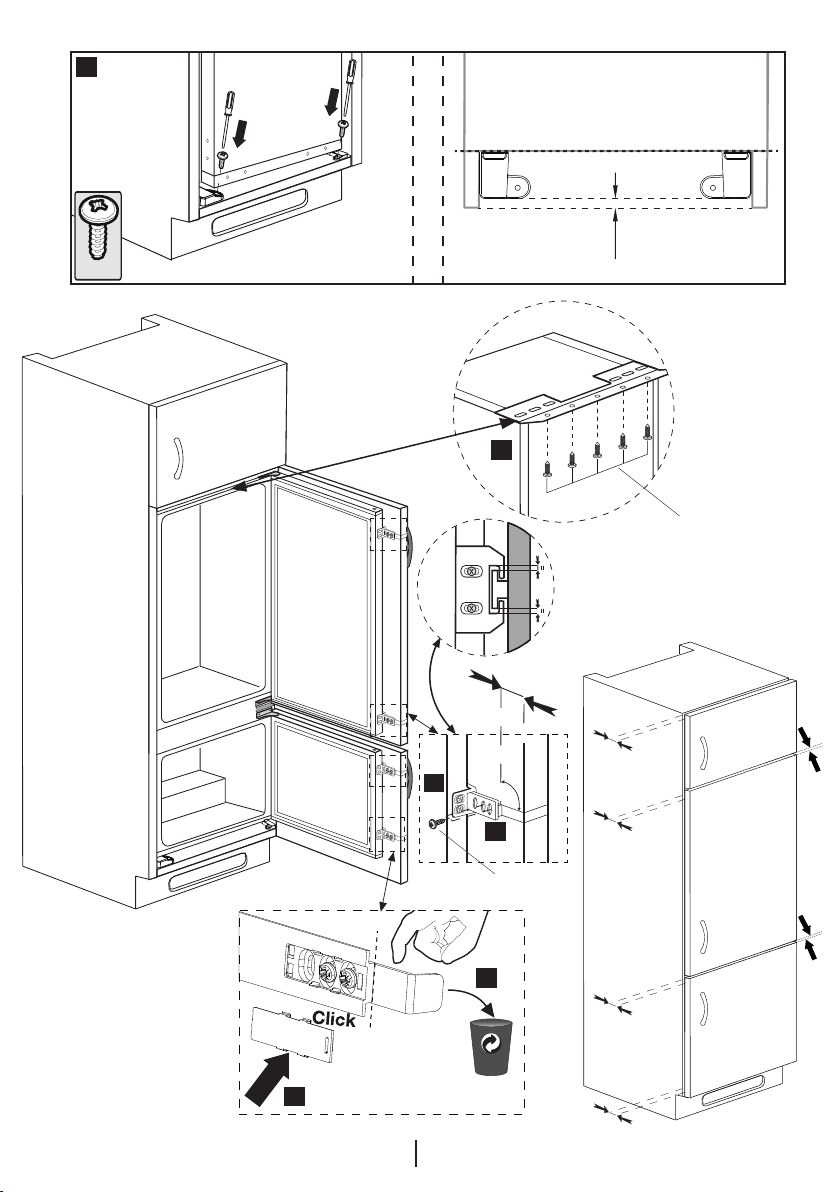 Click