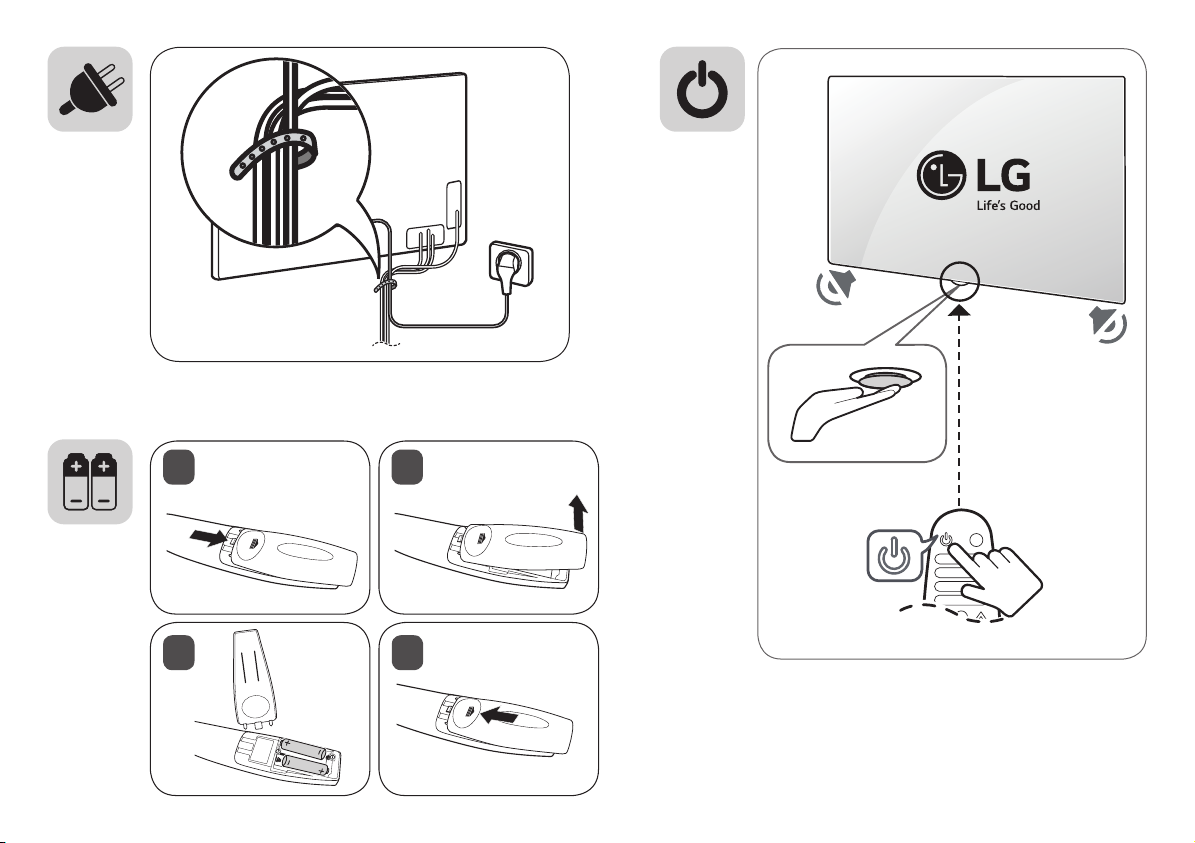 LG
Life's Good