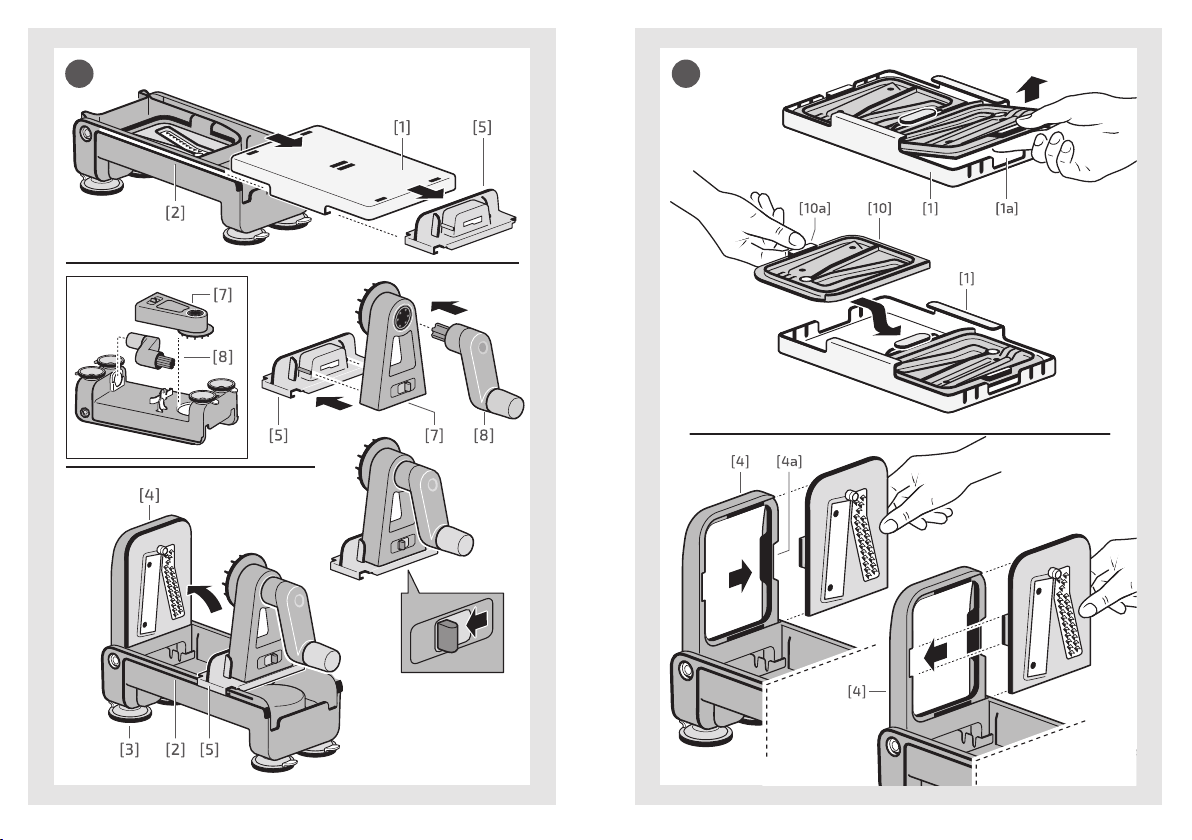 [1]
[5]
[2]
[7]
[8]
[5]
[7]
[8]
[4]
[3]
[2]
[5]
[10a]
[10]
[1]
[1a]
[1]
[4]
[4a]
[4]