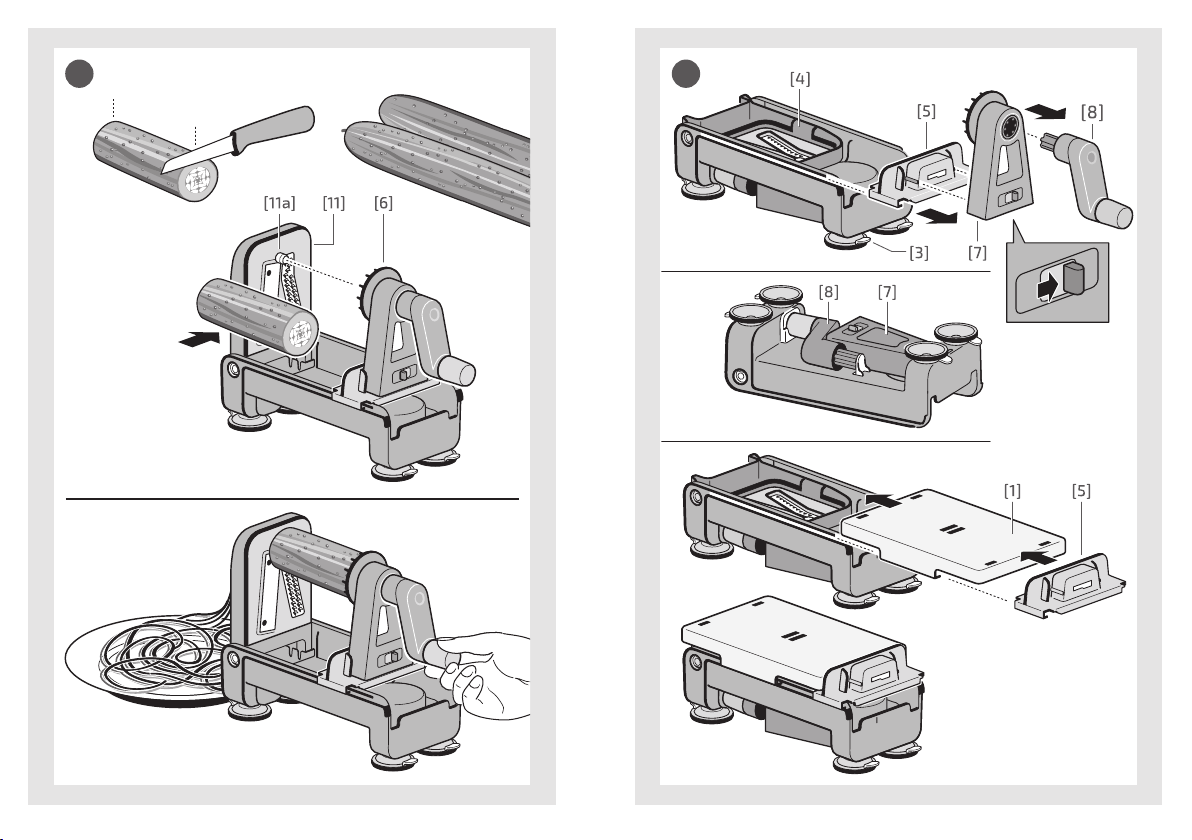 [11a] [11] [6]

[4]
[5]
[8]
[3]
[7]

[8] [7]

[1] [5]