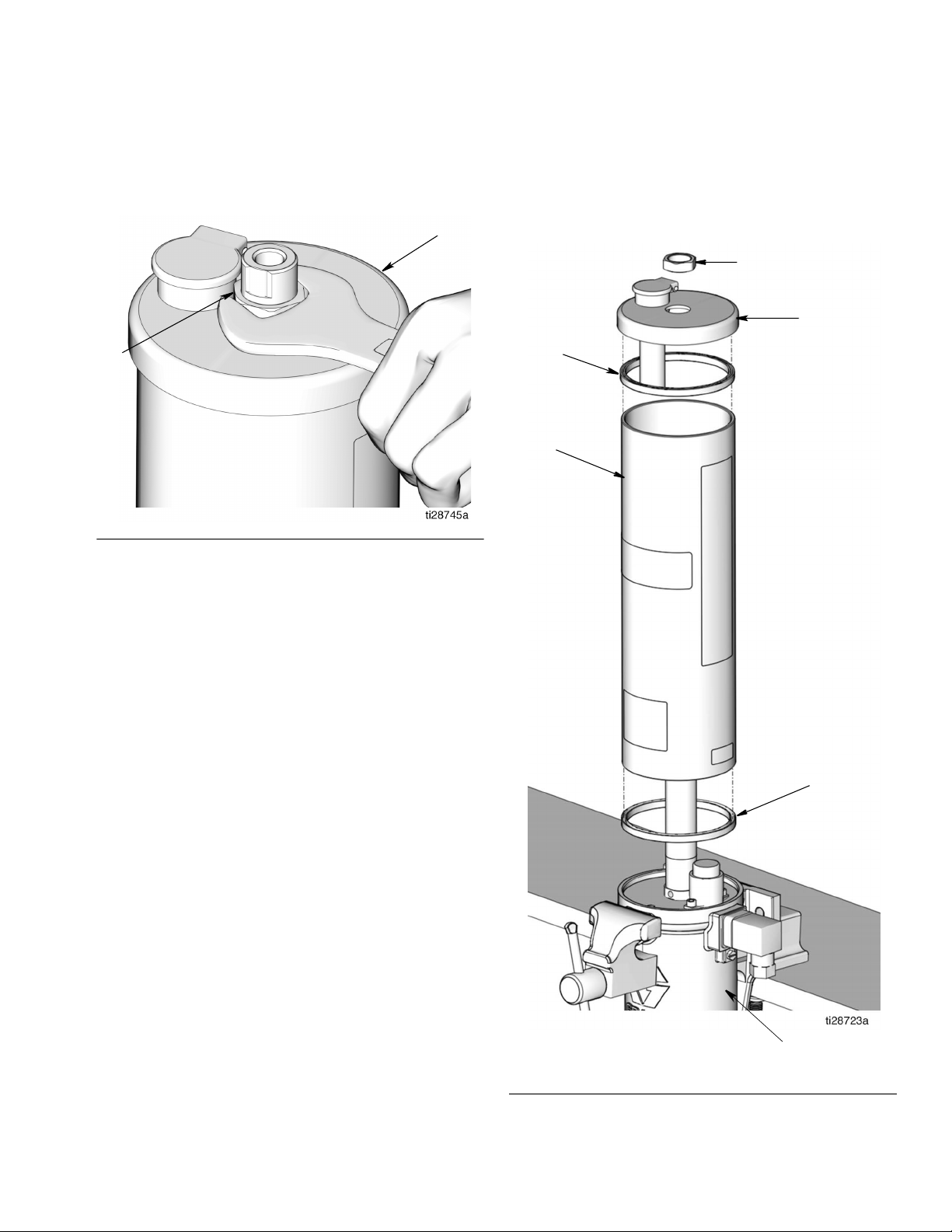 ti28745a

ti28723a