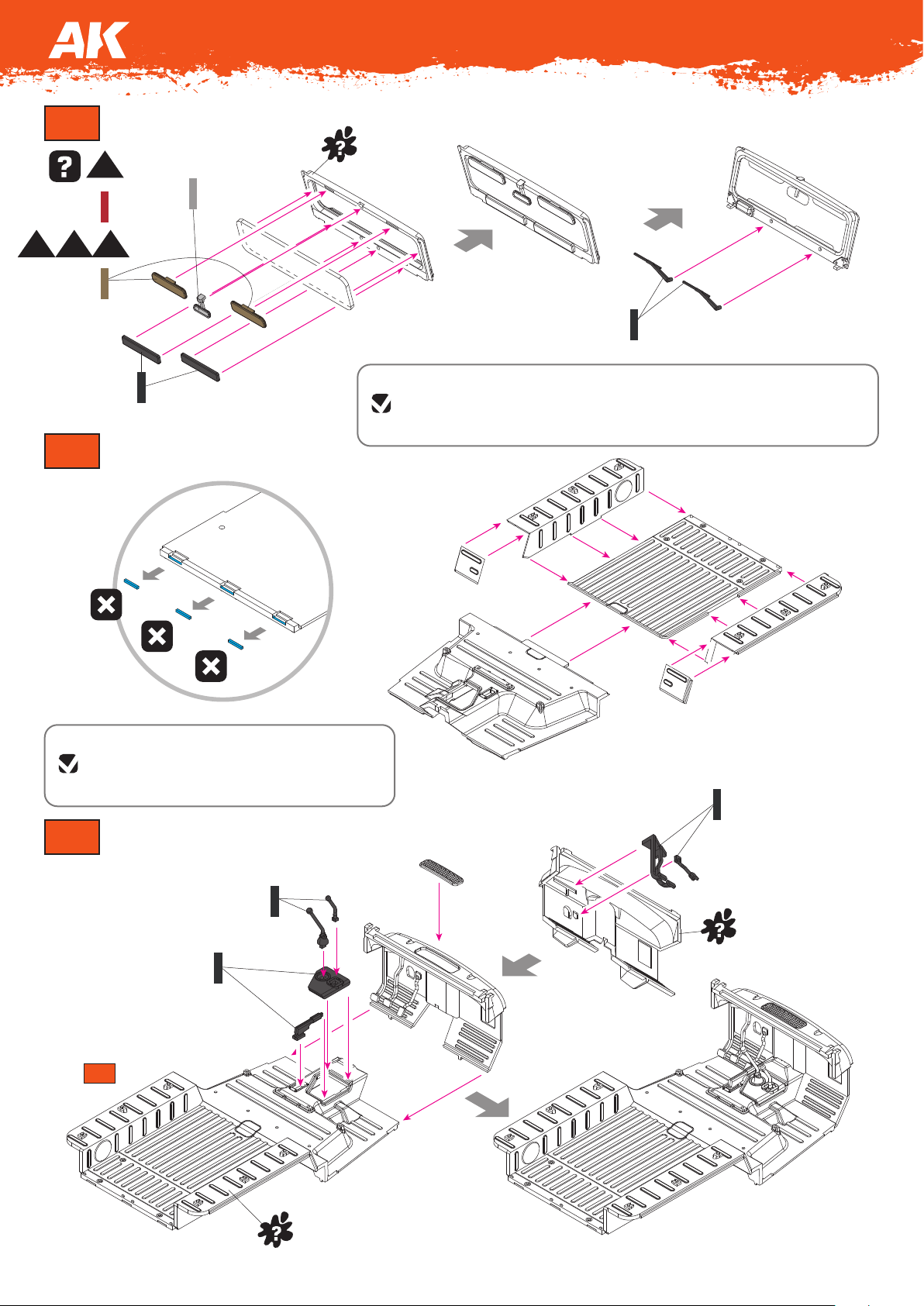 AK